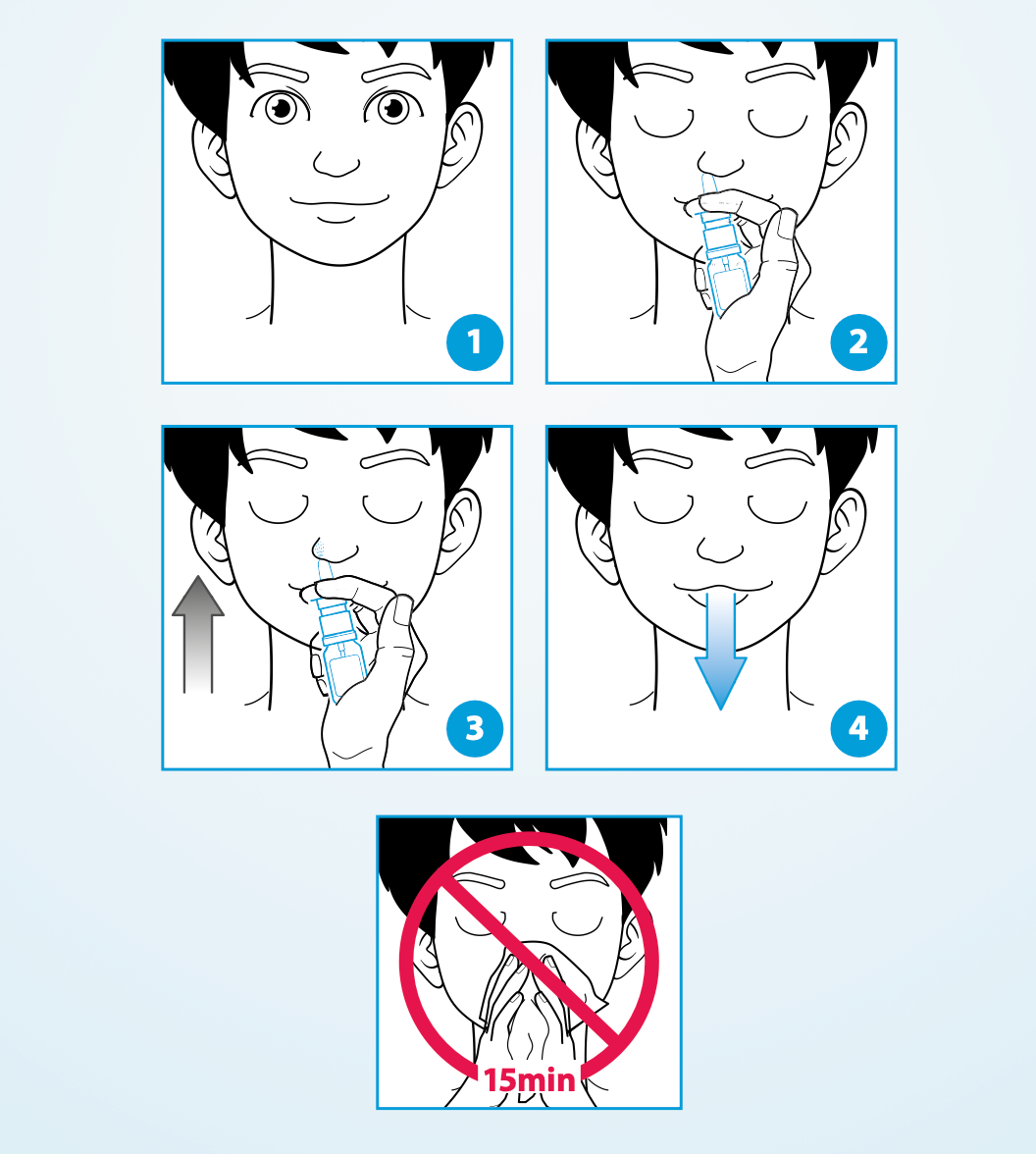 1

2

3

4

15min