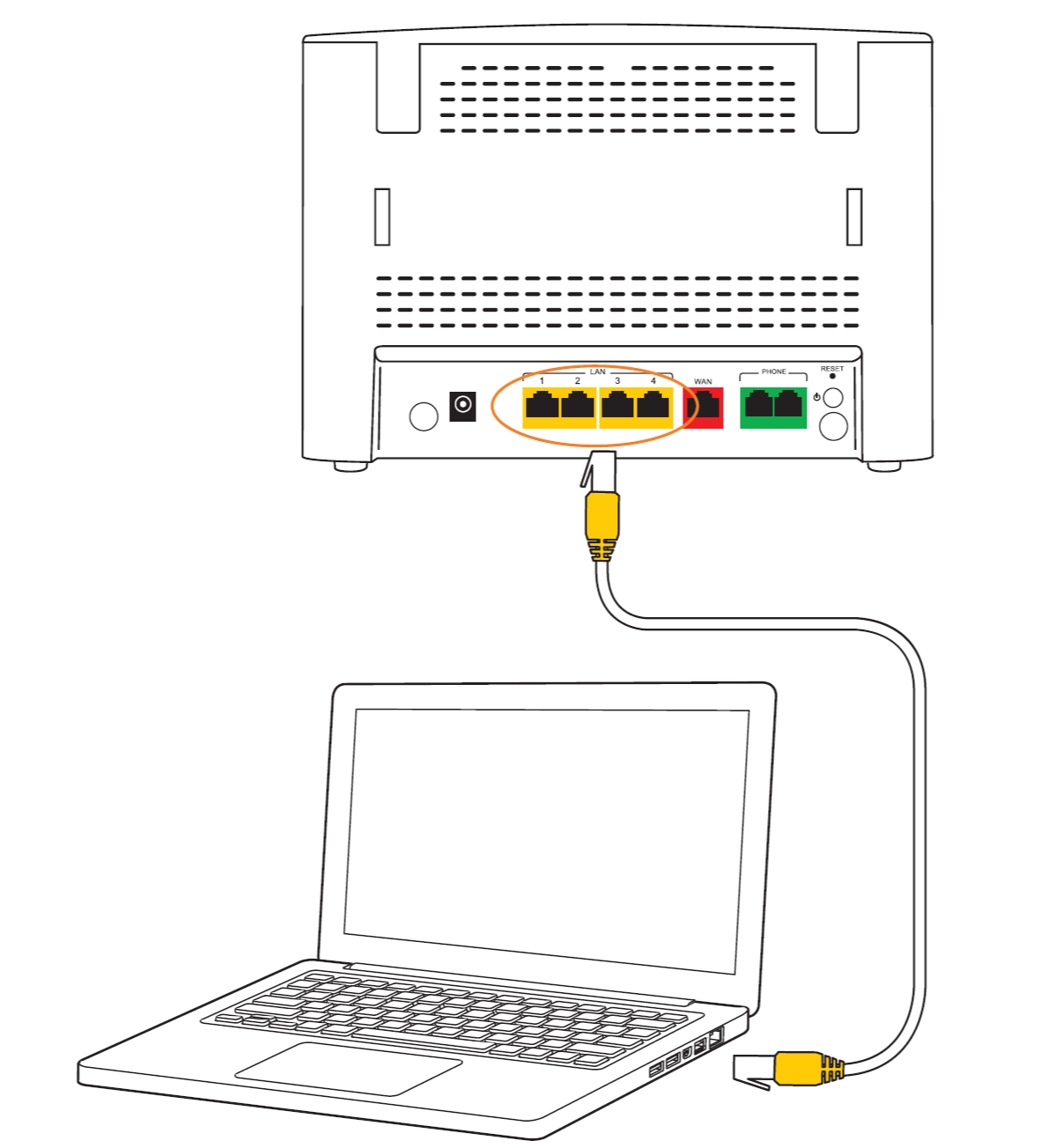 LAN
1 2 3 4
WAN
PHONE
RESET