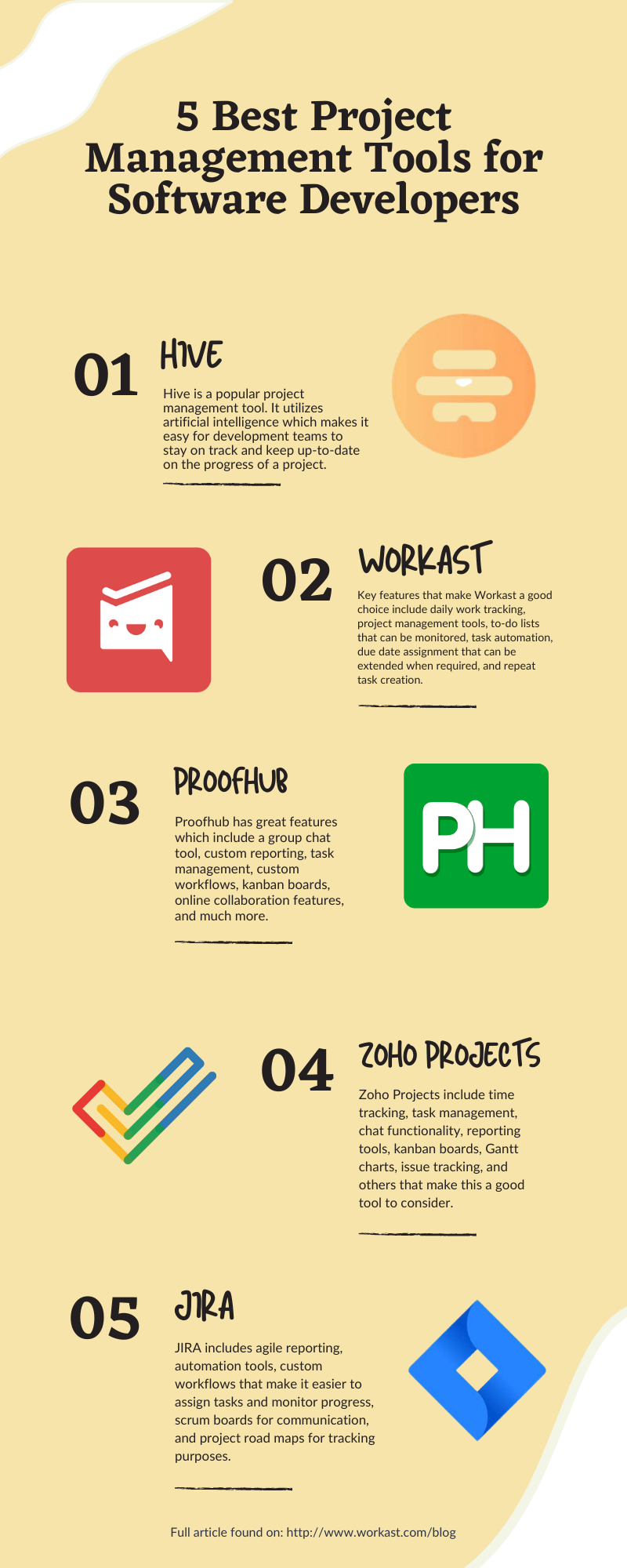 5 Best Project Management Tools for Software Developers

01 HIVE

Hive is a popular project management tool. It utilizes artificial intelligence which makes it easy for development teams to stay on track and keep up-to-date on the progress of a project.

02 WORKAST

Key features that make Workast a good choice include daily work tracking, project management tools, to-do lists that can be monitored, task automation, due date assignment that can be extended when required, and repeat task creation.

03 PROOFHUB

Proofhub has great features which include a group chat tool, custom reporting, task management, custom workflows, kanban boards, online collaboration features, and much more.

PH

04 ZOHO PROJECTS

Zoho Projects include time tracking, task management, chat functionality, reporting tools, kanban boards, Gantt charts, issue tracking, and others that make this a good tool to consider.

05 JIRA

JIRA includes agile reporting, automation tools, custom workflows that make it easier to assign tasks and monitor progress, scrum boards for communication, and project road maps for tracking purposes.

Full article found on: http://www.workast.com/blog