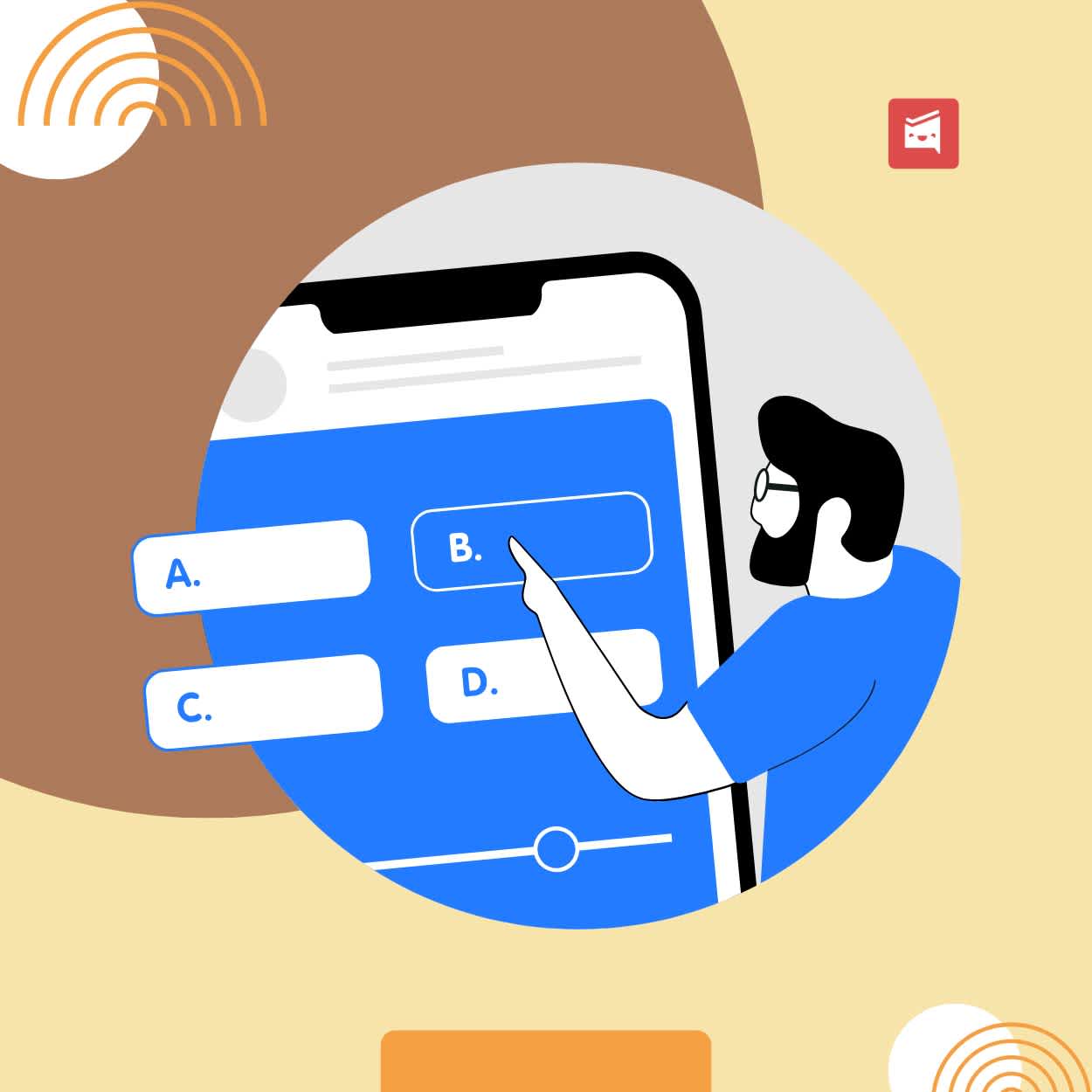 A.

B.

C.

D.