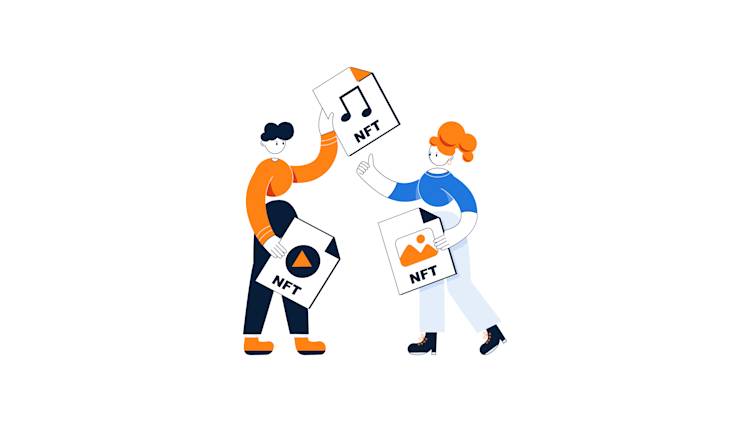 NFT

NFT

NFT