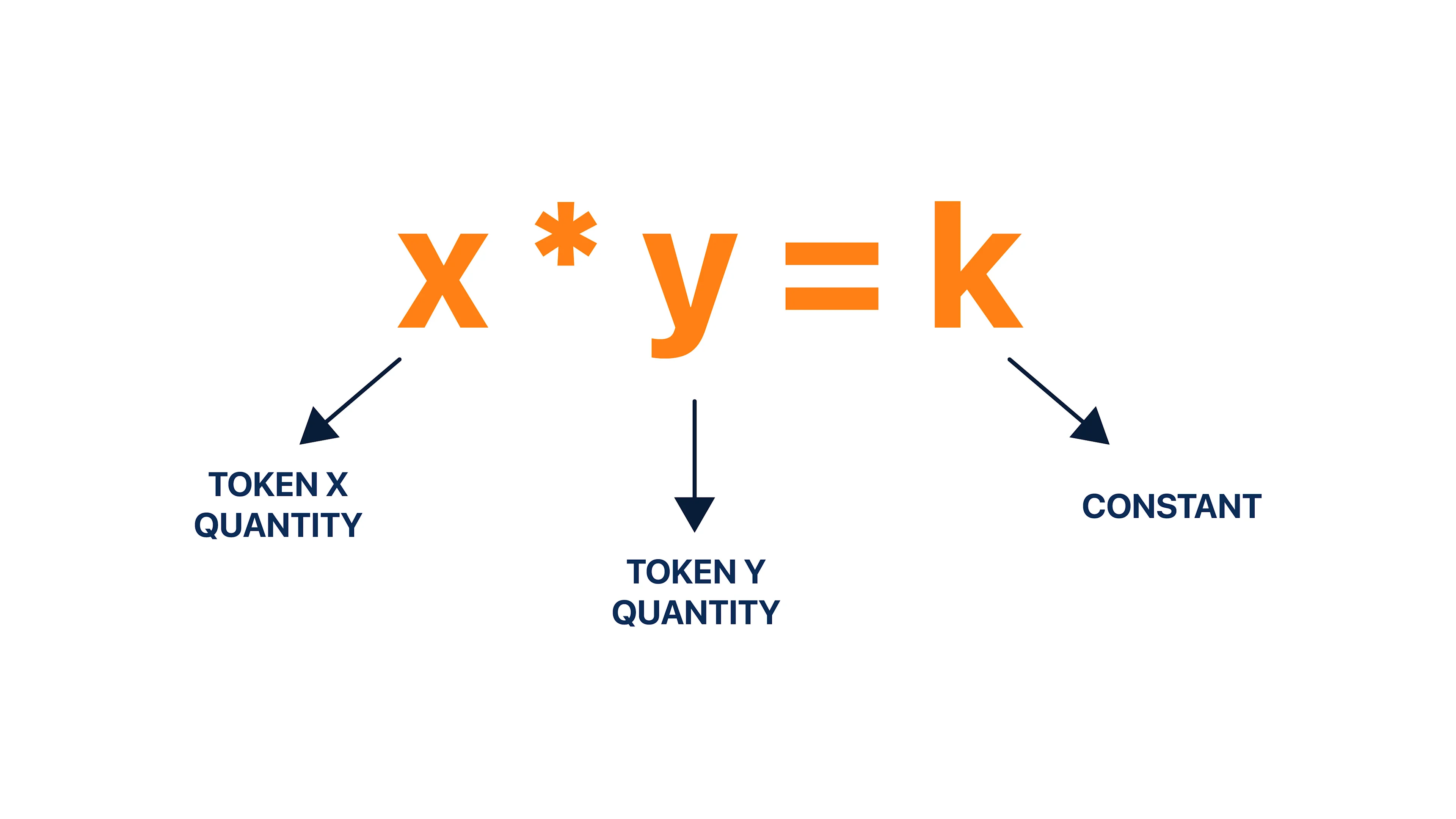 $x * y = k$

TOKEN X QUANTITY

TOKEN Y QUANTITY

CONSTANT