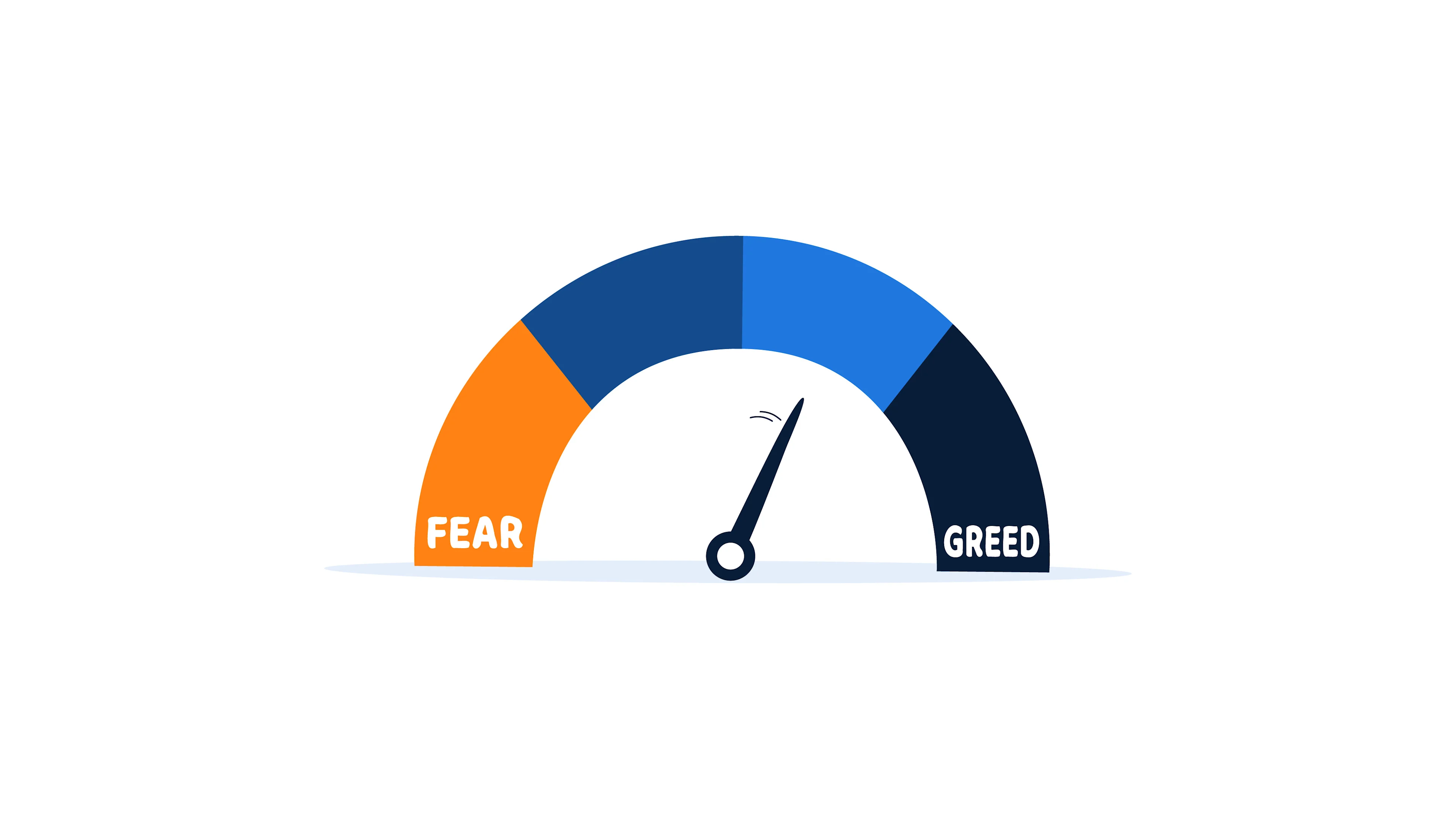 FEAR

GREED