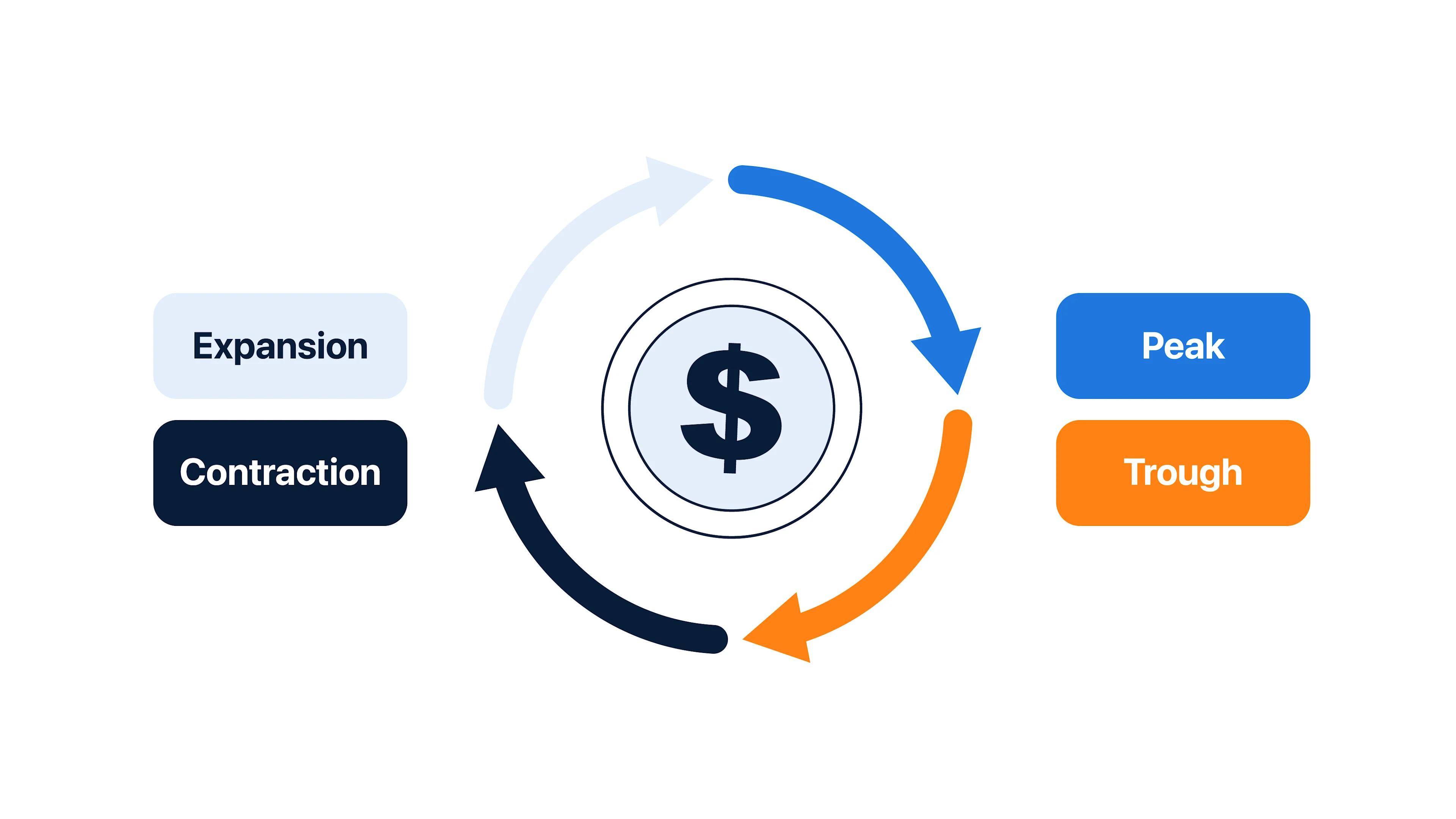 Expansion

Contraction

$

Peak

Trough