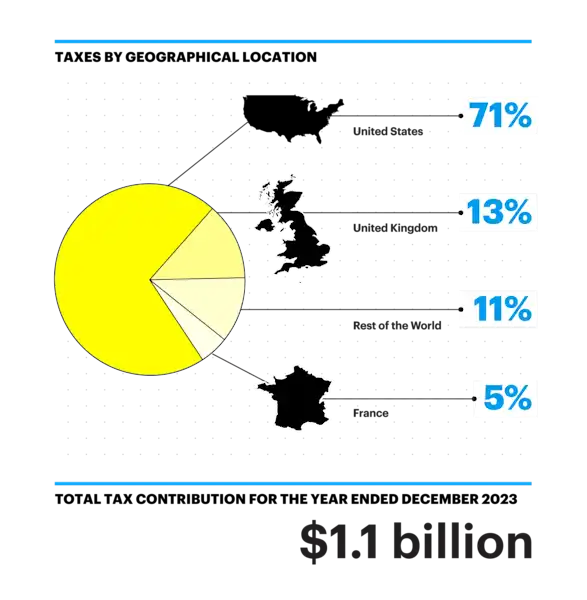 TAXES BY GEOGRAPHICAL LOCATION

United States
71%

United Kingdom
13%

Rest of the World
11%

France
5%

TOTAL TAX CONTRIBUTION FOR THE YEAR ENDED DECEMBER 2023

$1.1 billion