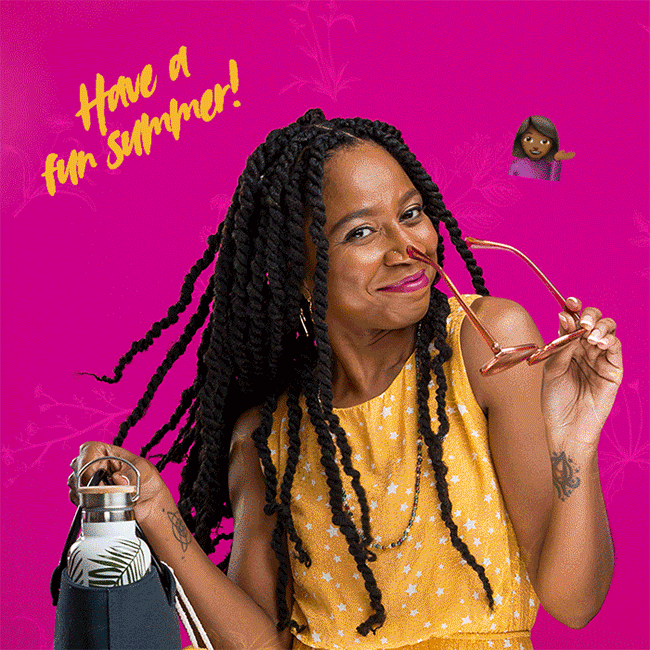 Have a fun summer!