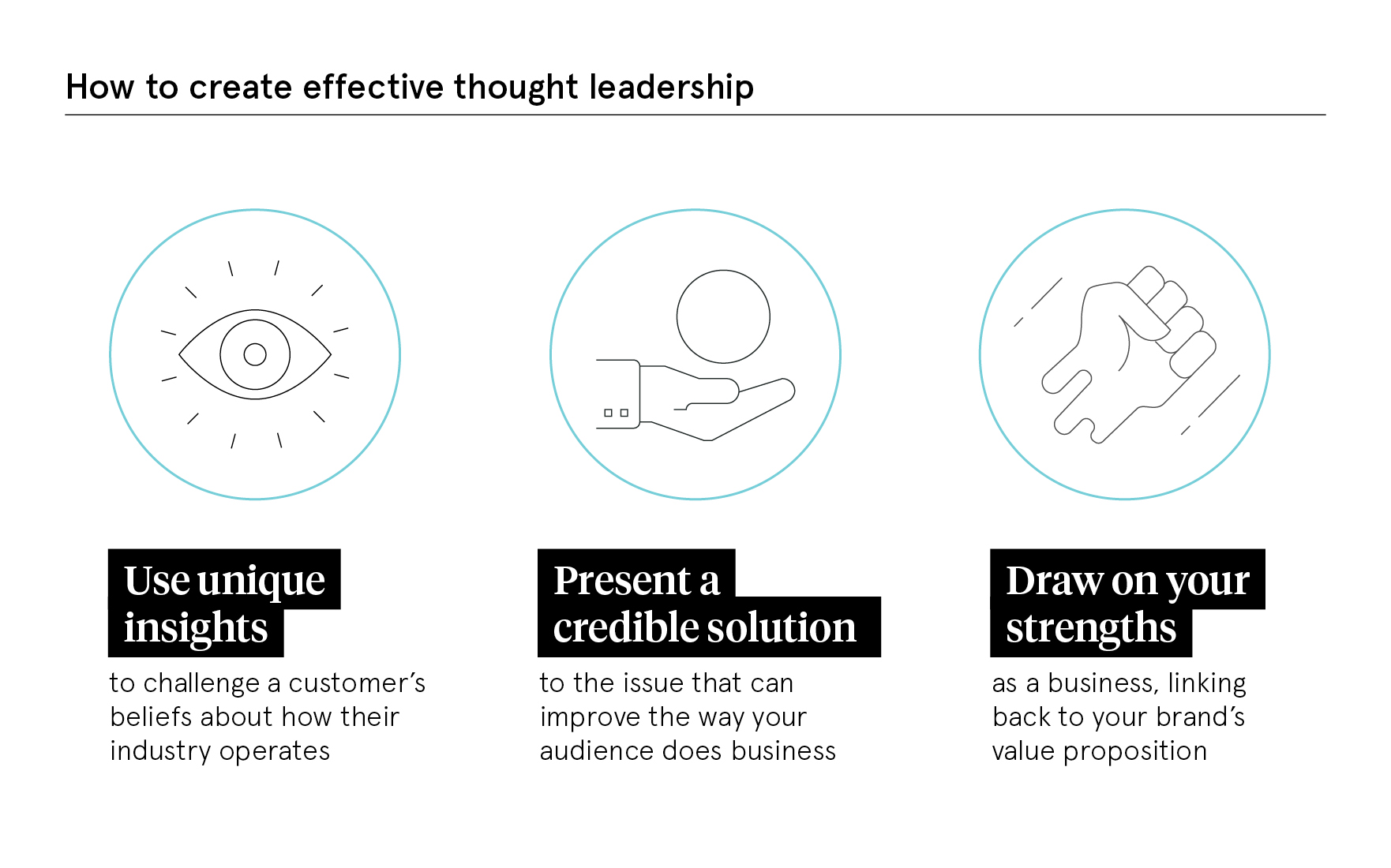 How to create effective thought leadership

Use unique insights

to challenge a customer's beliefs about how their industry operates

Present a credible solution

to the issue that can improve the way your audience does business

Draw on your strengths

as a business, linking back to your brand's value proposition