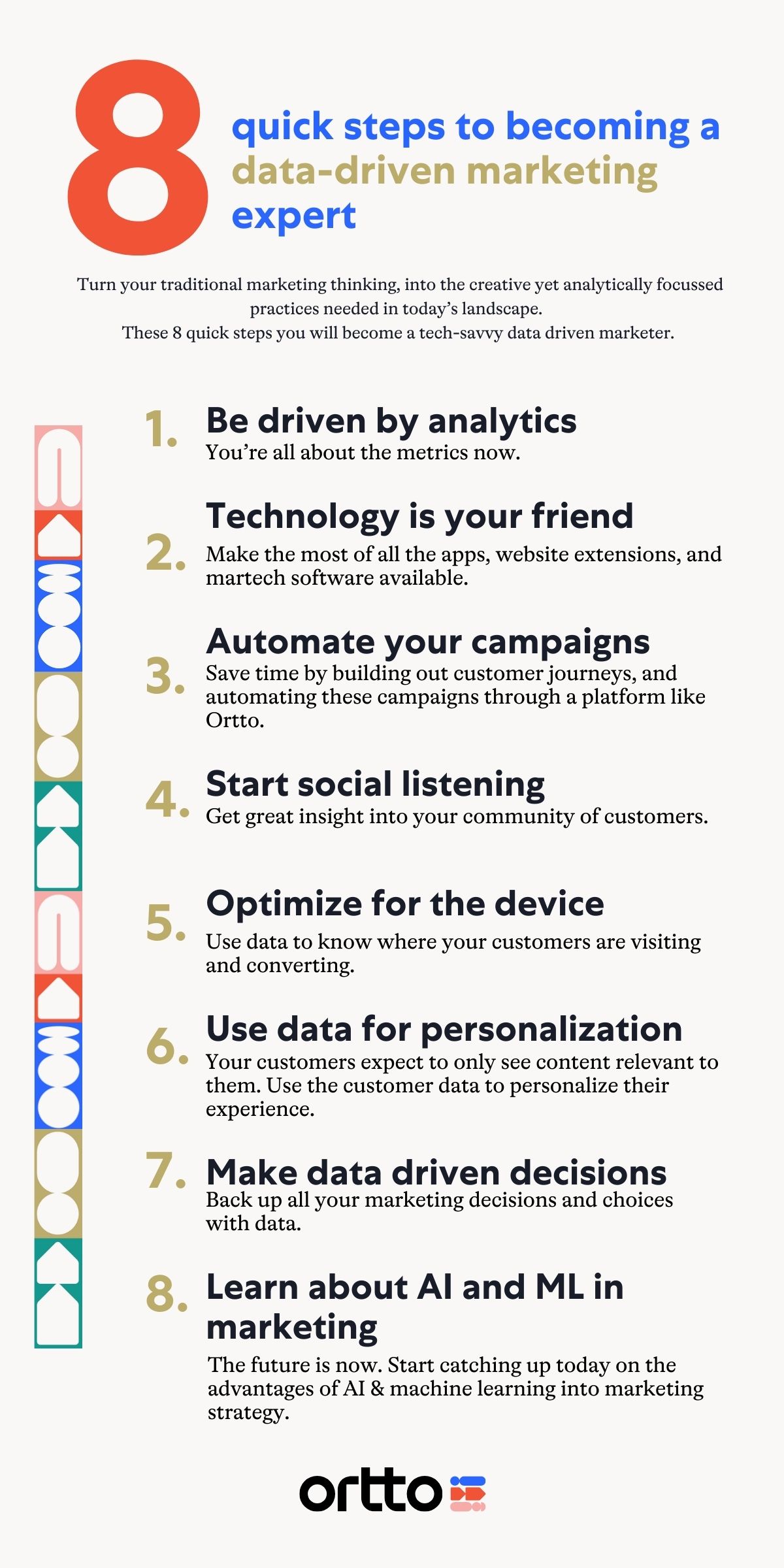 8 quick steps to becoming a data-driven marketing expert

Turn your traditional marketing thinking, into the creative yet analytically focussed practices needed in today's landscape.
These 8 quick steps you will become a tech-savvy data driven marketer.

1. Be driven by analytics
You're all about the metrics now.

2. Technology is your friend
Make the most of all the apps, website extensions, and martech software available.

3. Automate your campaigns
Save time by building out customer journeys, and automating these campaigns through a platform like Ortto.

4. Start social listening
Get great insight into your community of customers.

5. Optimize for the device
Use data to know where your customers are visiting and converting.

6. Use data for personalization
Your customers expect to only see content relevant to them. Use the customer data to personalize their experience.

7. Make data driven decisions
Back up all your marketing decisions and choices with data.

8. Learn about AI and ML in marketing
The future is now. Start catching up today on the advantages of AI & machine learning into marketing strategy.

ortto