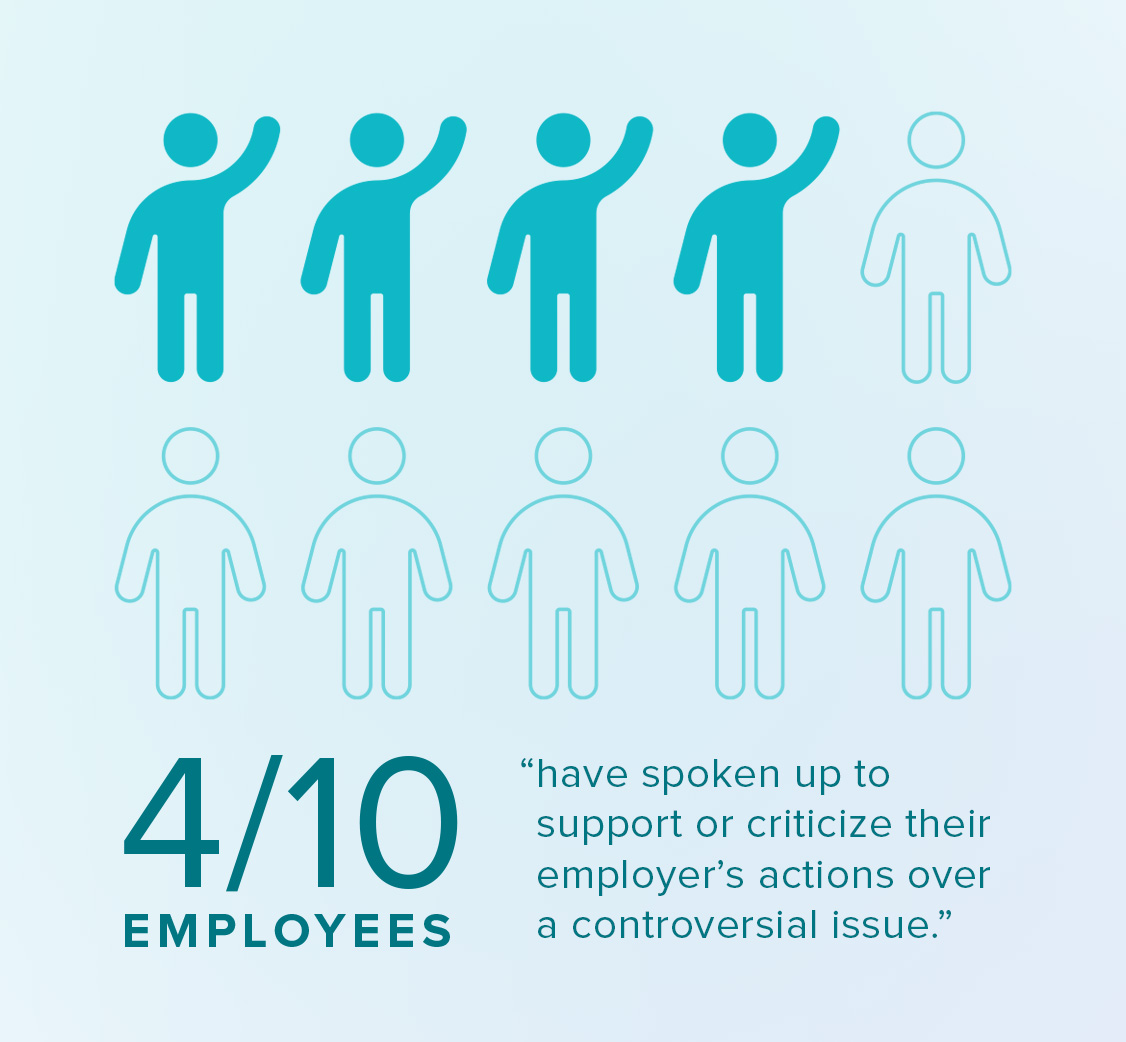 4/10
EMPLOYEES

“have spoken up to support or criticize their employer’s actions over a controversial issue.”