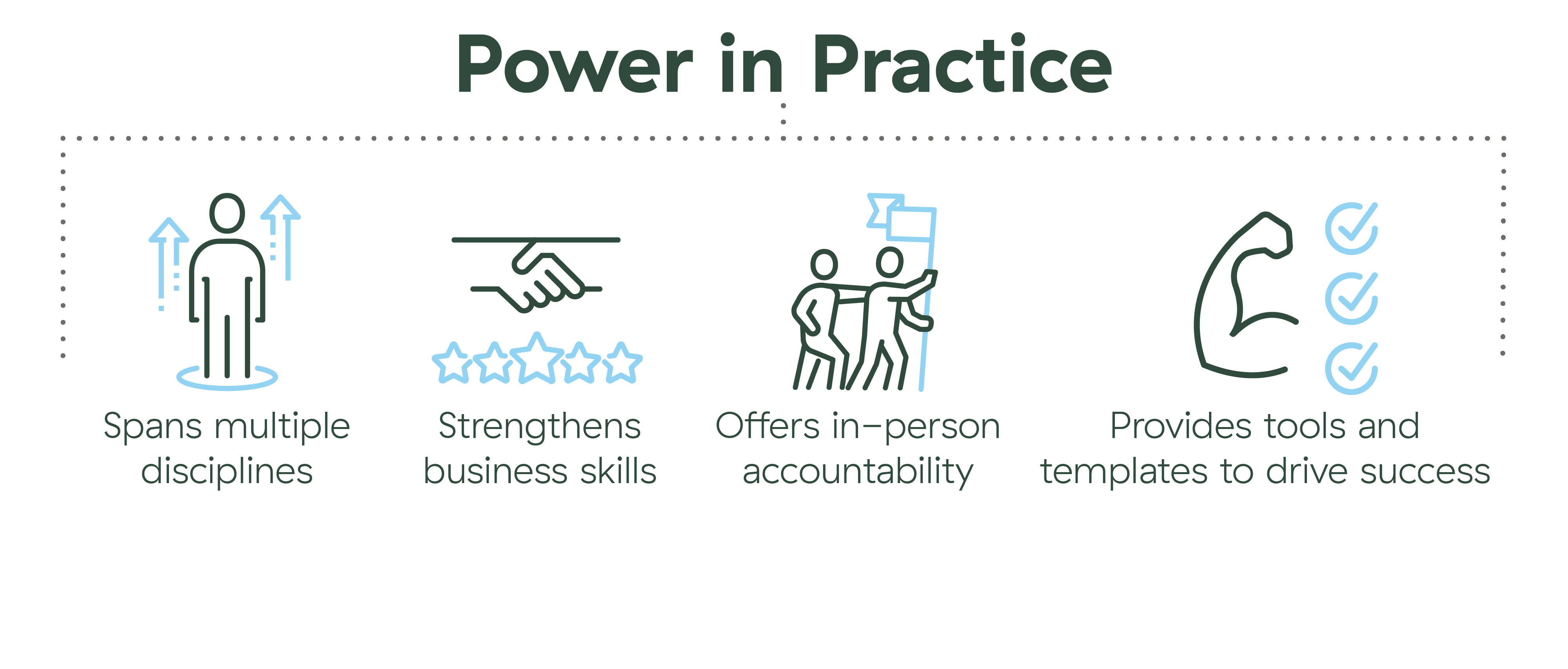 Power in Practice

Spans multiple disciplines

Strengthens business skills

Offers in-person accountability

Provides tools and templates to drive success