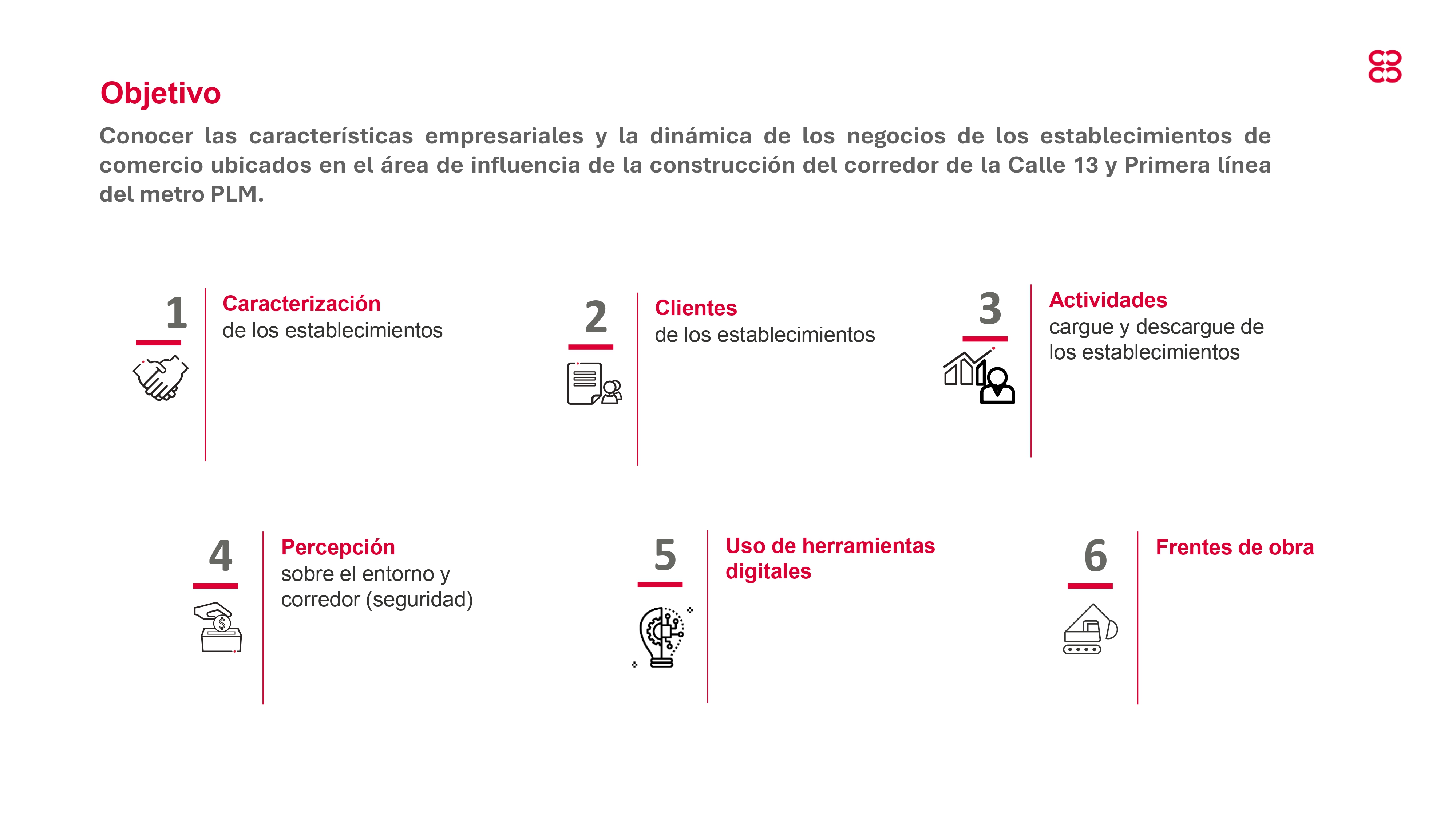 Objetivo

Conocer las características empresariales y la dinámica de los negocios de los establecimientos de comercio ubicados en el área de influencia de la construcción del corredor de la Calle 13 y Primera línea del metro PLM.

1
Caracterización
de los establecimientos

2
Clientes
de los establecimientos

3
Actividades
cargue y descargue de los establecimientos

4
Percepción
sobre el entorno y corredor (seguridad)

5
Uso de herramientas digitales

6
Frentes de obra