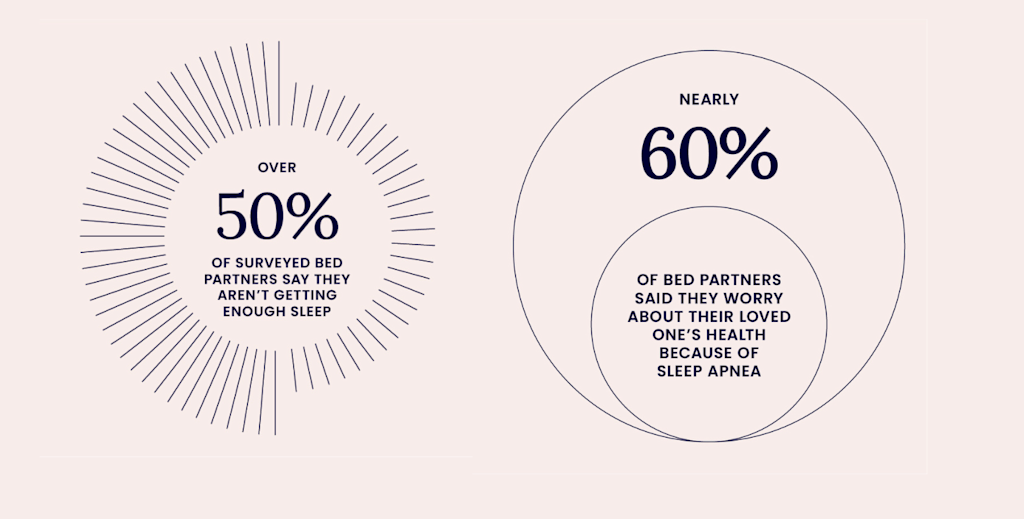 OVER

50%

OF SURVEYED BED PARTNERS SAY THEY AREN'T GETTING ENOUGH SLEEP

NEARLY

60%

OF BED PARTNERS SAID THEY WORRY ABOUT THEIR LOVED ONE'S HEALTH BECAUSE OF SLEEP APNEA