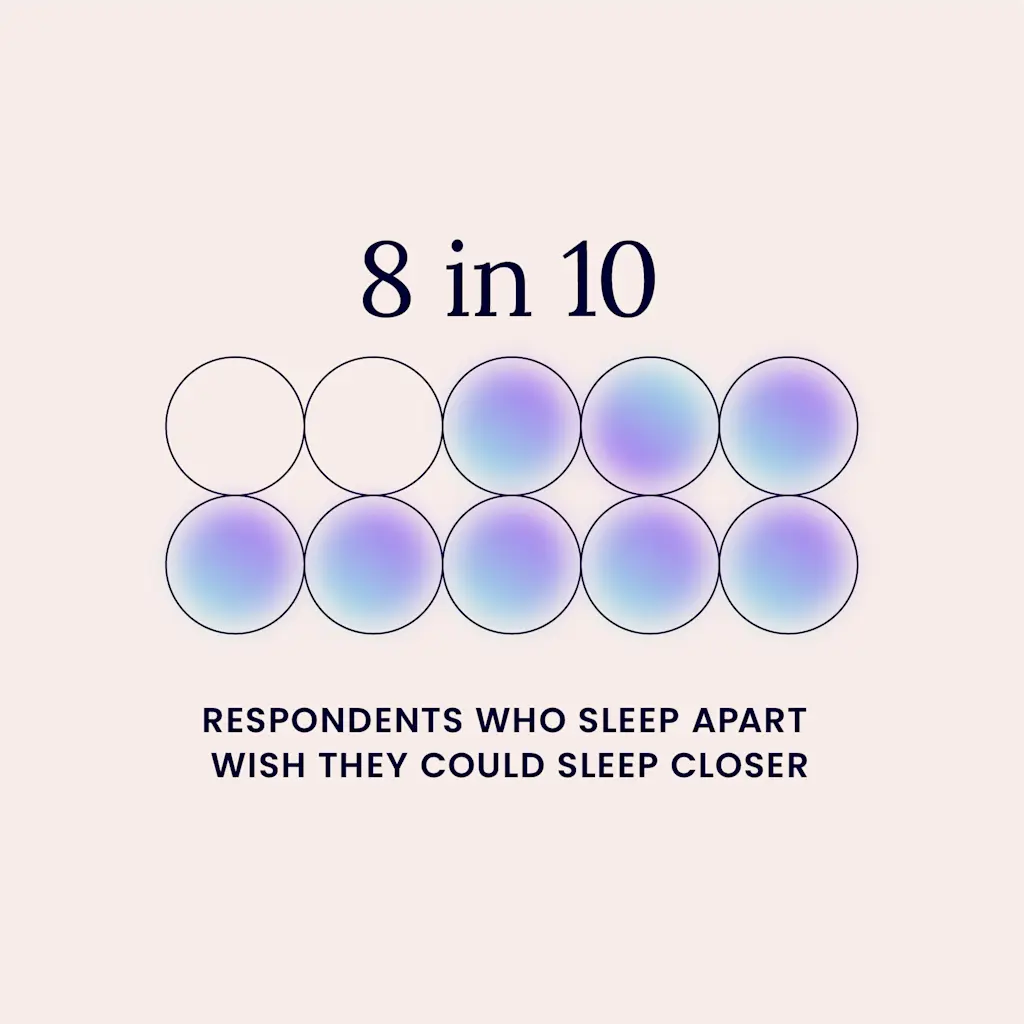 8 in 10

RESPONDENTS WHO SLEEP APART WISH THEY COULD SLEEP CLOSER