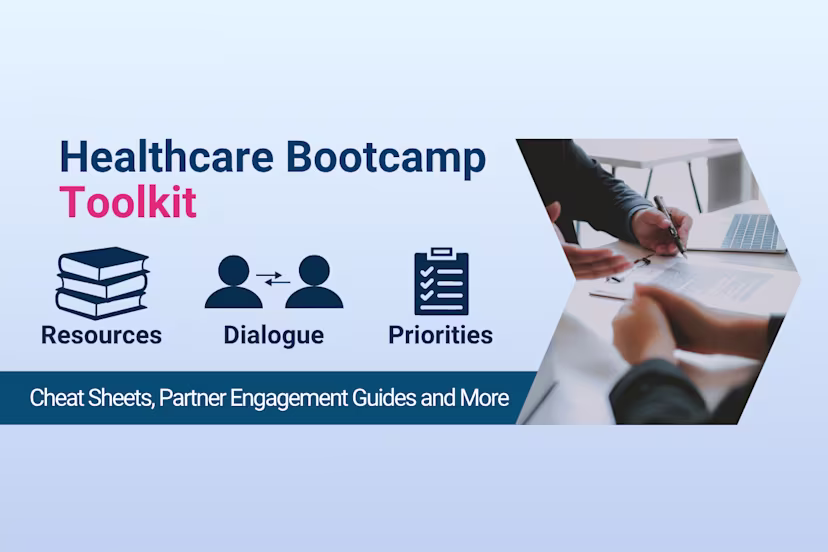 Healthcare Bootcamp
Toolkit

Resources

Dialogue

Priorities

Cheat Sheets, Partner Engagement Guides and More