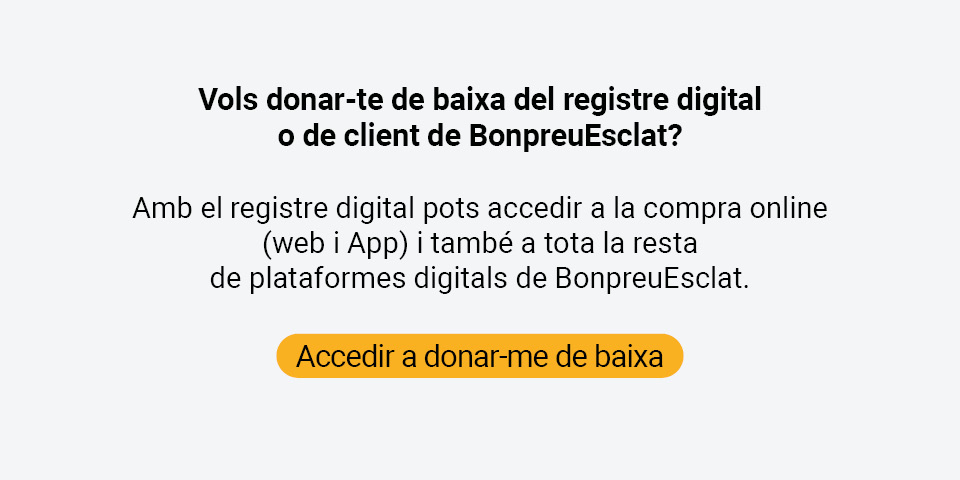 Vols donar-te de baixa del registre digital o de client de BonpreuEsclat?

Amb el registre digital pots accedir a la compra online (web i App) i també a tota la resta de plataformes digitals de BonpreuEsclat.

Accedir a donar-me de baixa