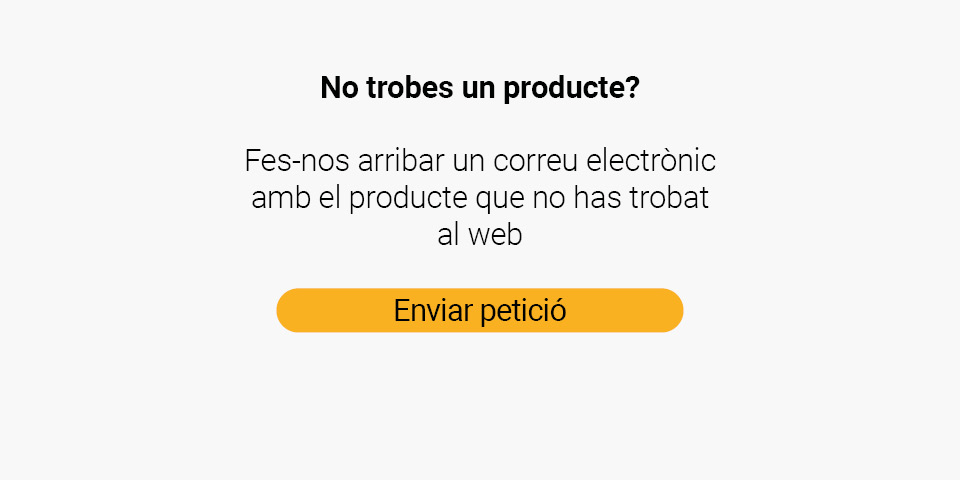 No trobes un producte?

Fes-nos arribar un correu electrònic amb el producte que no has trobat al web

Enviar petició