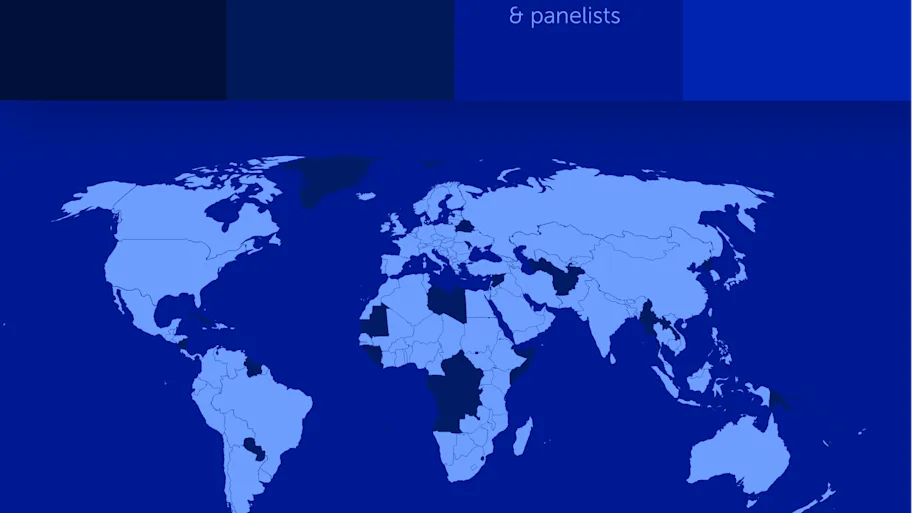 & panelists