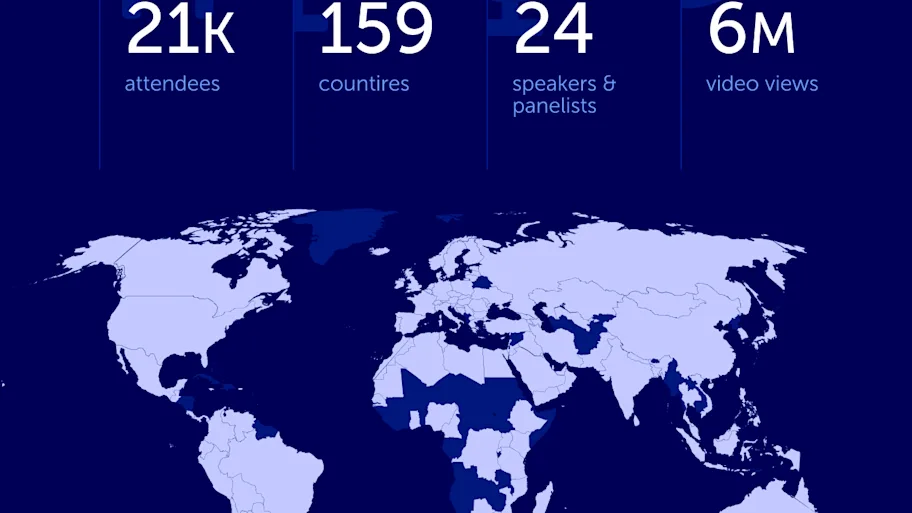 21K
attendees

159
countires

24
speakers & panelists

6M
video views