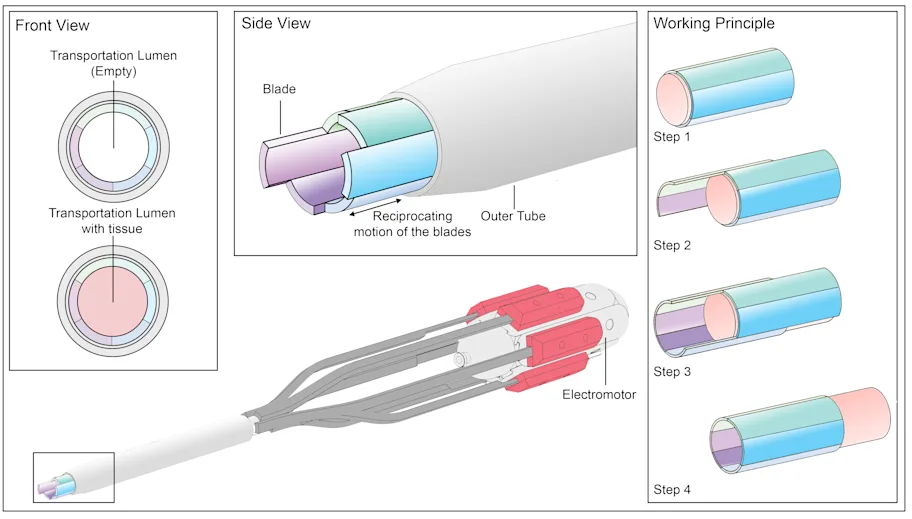 Front View

Transportation Lumen (Empty)

Transportation Lumen with tissue

Side View

Blade

Reciprocating motion of the blades

Outer Tube

Electromotor

Working Principle

Step 1

Step 2

Step 3

Step 4