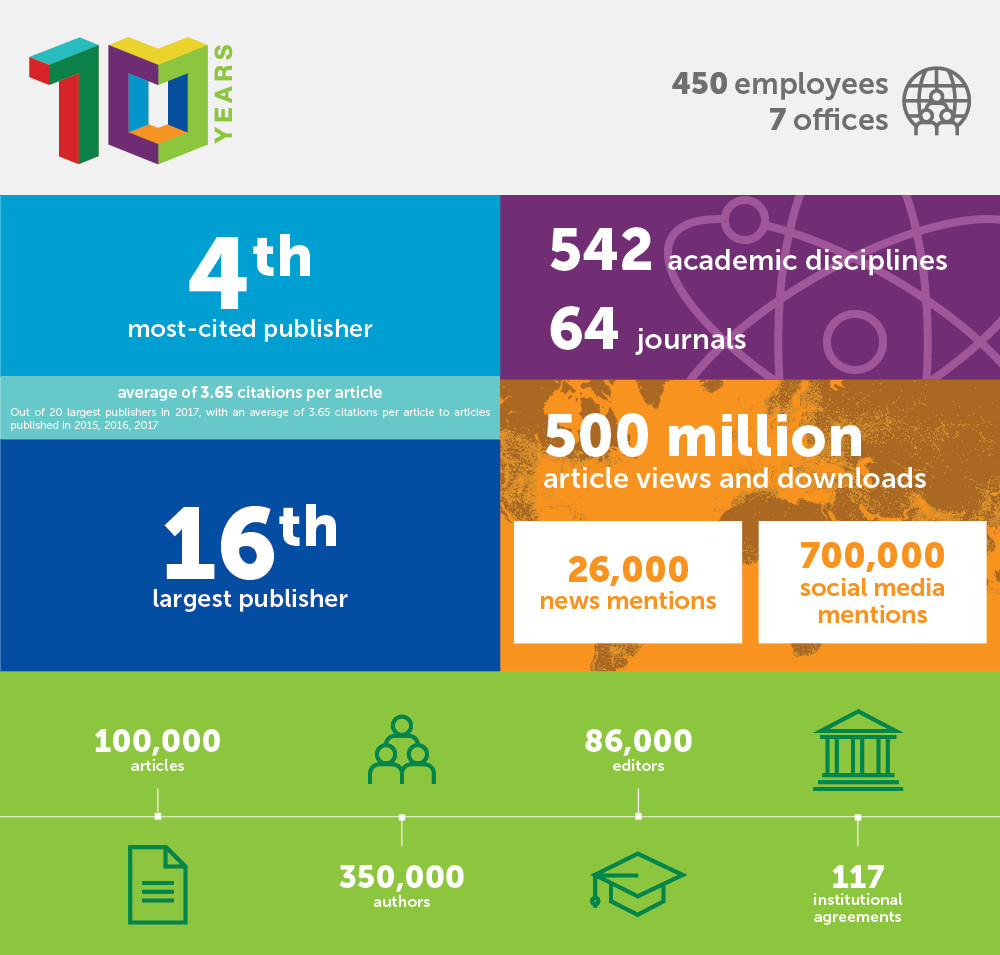 10 YEARS

450 employees
7 offices

4th
most-cited publisher

average of 3.65 citations per article
Out of 20 largest publishers in 2017, with an average of 3.65 citations per article to articles published in 2015, 2016, 2017

16th
largest publisher

542 academic disciplines
64 journals

500 million
article views and downloads

26,000
news mentions

700,000
social media mentions

100,000
articles

350,000
authors

86,000
editors

117
institutional agreements