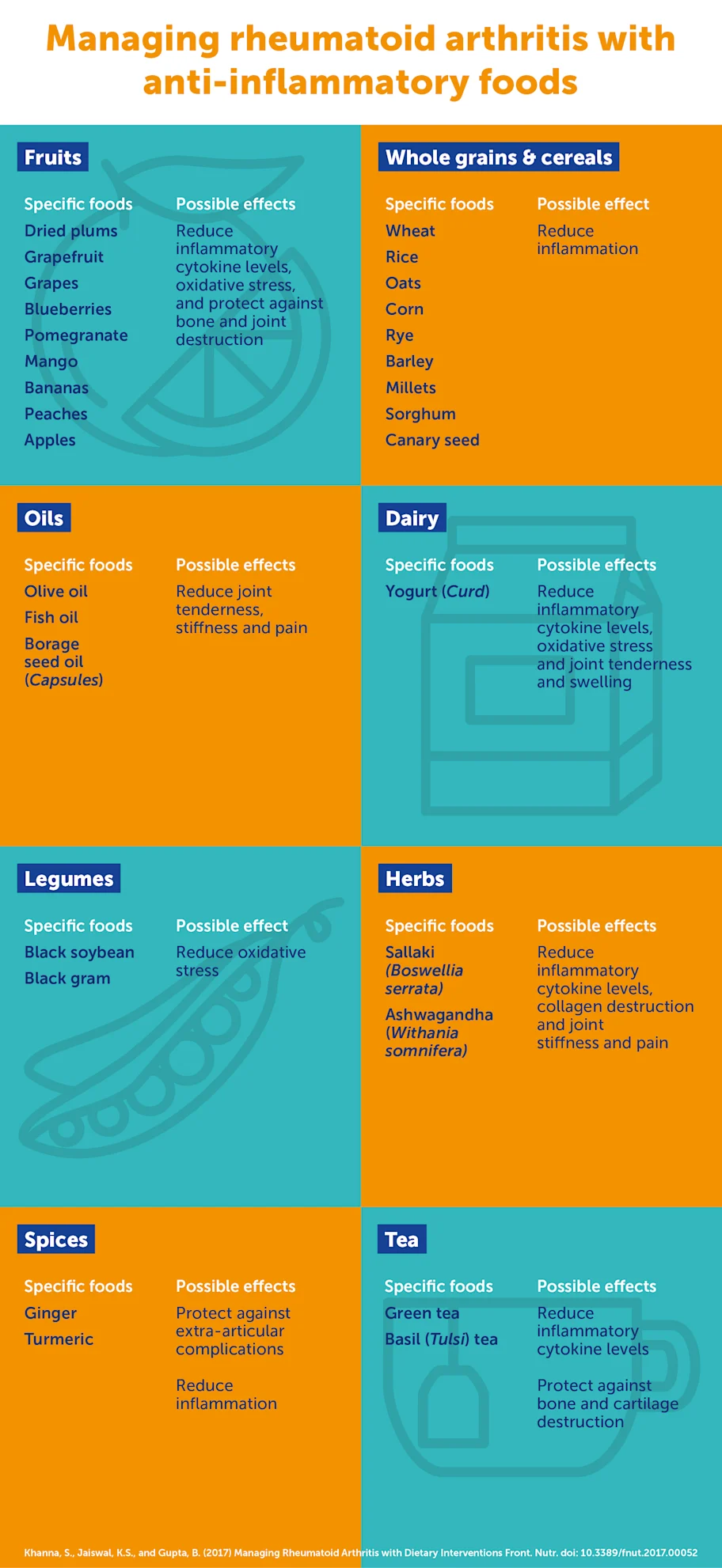 Managing rheumatoid arthritis with anti-inflammatory foods

Fruits

Specific foods
Dried plums
Grapefruit
Grapes
Blueberries
Pomegranate
Mango
Bananas
Peaches
Apples

Possible effects
Reduce inflammatory cytokine levels, oxidative stress, and protect against bone and joint destruction

Whole grains & cereals

Specific foods
Wheat
Rice
Oats
Corn
Rye
Barley
Millets
Sorghum
Canary seed

Possible effect
Reduce inflammation

Oils

Specific foods
Olive oil
Fish oil
Borage seed oil (Capsules)

Possible effects
Reduce joint tenderness, stiffness and pain

Dairy

Specific foods
Yogurt (Curd)

Possible effects
Reduce inflammatory cytokine levels, oxidative stress and joint tenderness and swelling

Legumes

Specific foods
Black soybean
Black gram

Possible effect
Reduce oxidative stress

Herbs

Specific foods
Sallaki (Boswellia serrata)
Ashwagandha (Withania somnifera)

Possible effects
Reduce inflammatory cytokine levels, collagen destruction and joint stiffness and pain

Spices

Specific foods
Ginger
Turmeric

Possible effects
Protect against extra-articular complications

Reduce inflammation

Tea

Specific foods
Green tea
Basil (Tulsi) tea

Possible effects
Reduce inflammatory cytokine levels

Protect against bone and cartilage destruction

Khanna, S., Jaiswal, K.S., and Gupta, B. (2017) Managing Rheumatoid Arthritis with Dietary Interventions Front. Nutr. doi: 10.3389/fnut.2017.00052