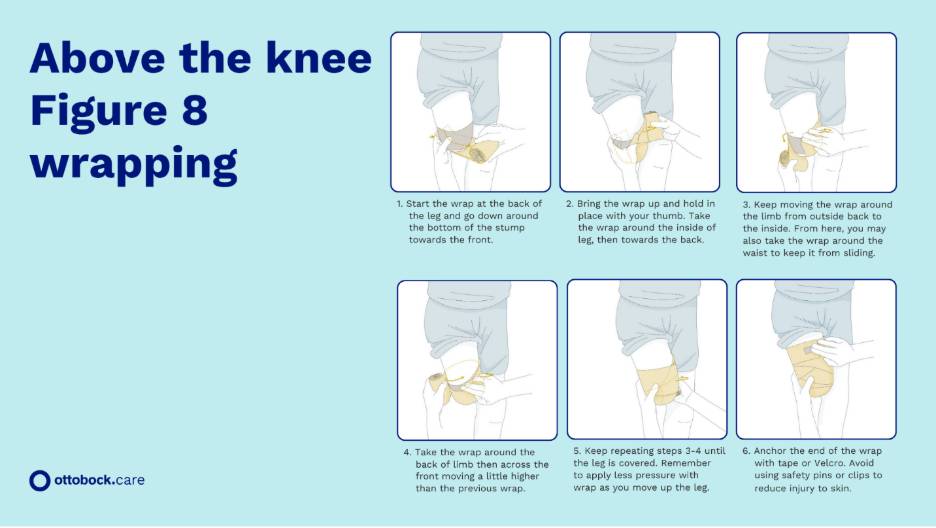 Above the knee Figure 8 wrapping

1. Start the wrap at the back of the leg and go down around the bottom of the stump towards the front.

2. Bring the wrap up and hold in place with your thumb. Take the wrap around the inside of leg, then towards the back.

3. Keep moving the wrap around the limb from outside back to the inside. From here, you may also take the wrap around the waist to keep it from sliding.

4. Take the wrap around the back of limb then across the front moving a little higher than the previous wrap.

5. Keep repeating steps 3-4 until the leg is covered. Remember to apply less pressure with wrap as you move up the leg.

6. Anchor the end of the wrap with tape or Velcro. Avoid using safety pins or clips to reduce injury to skin.

ottobock.care