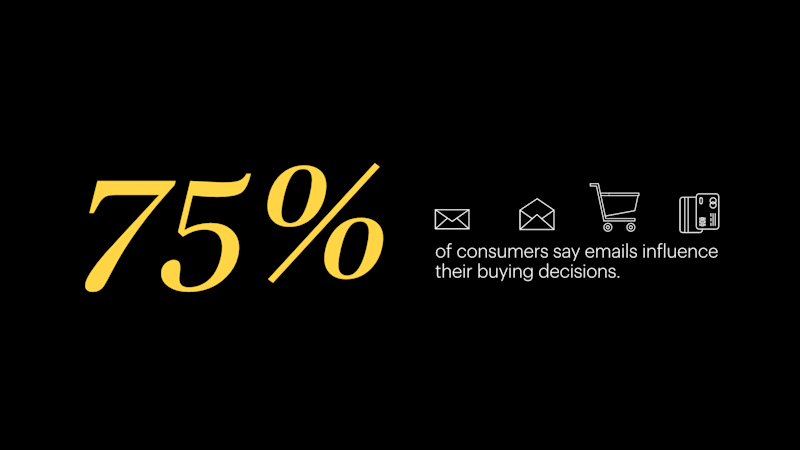 75%

of consumers say emails influence their buying decisions.