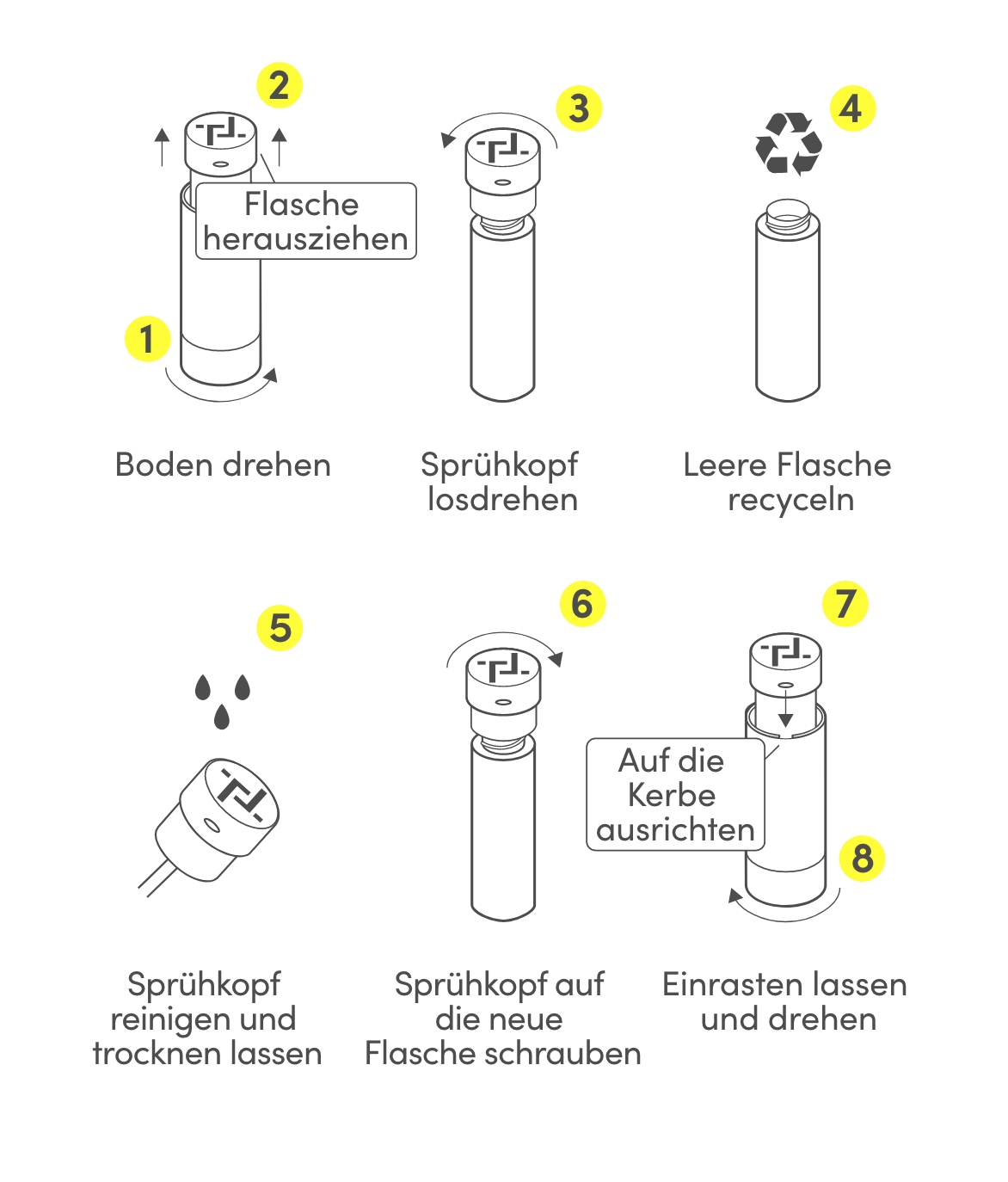 2

Flasche herausziehen

1

Boden drehen

3

Sprühkopf losdrehen

4

Leere Flasche recyceln

5

Sprühkopf reinigen und trocknen lassen

6

Sprühkopf auf die neue Flasche schrauben

7

Auf die Kerbe ausrichten

8

Einrasten lassen und drehen