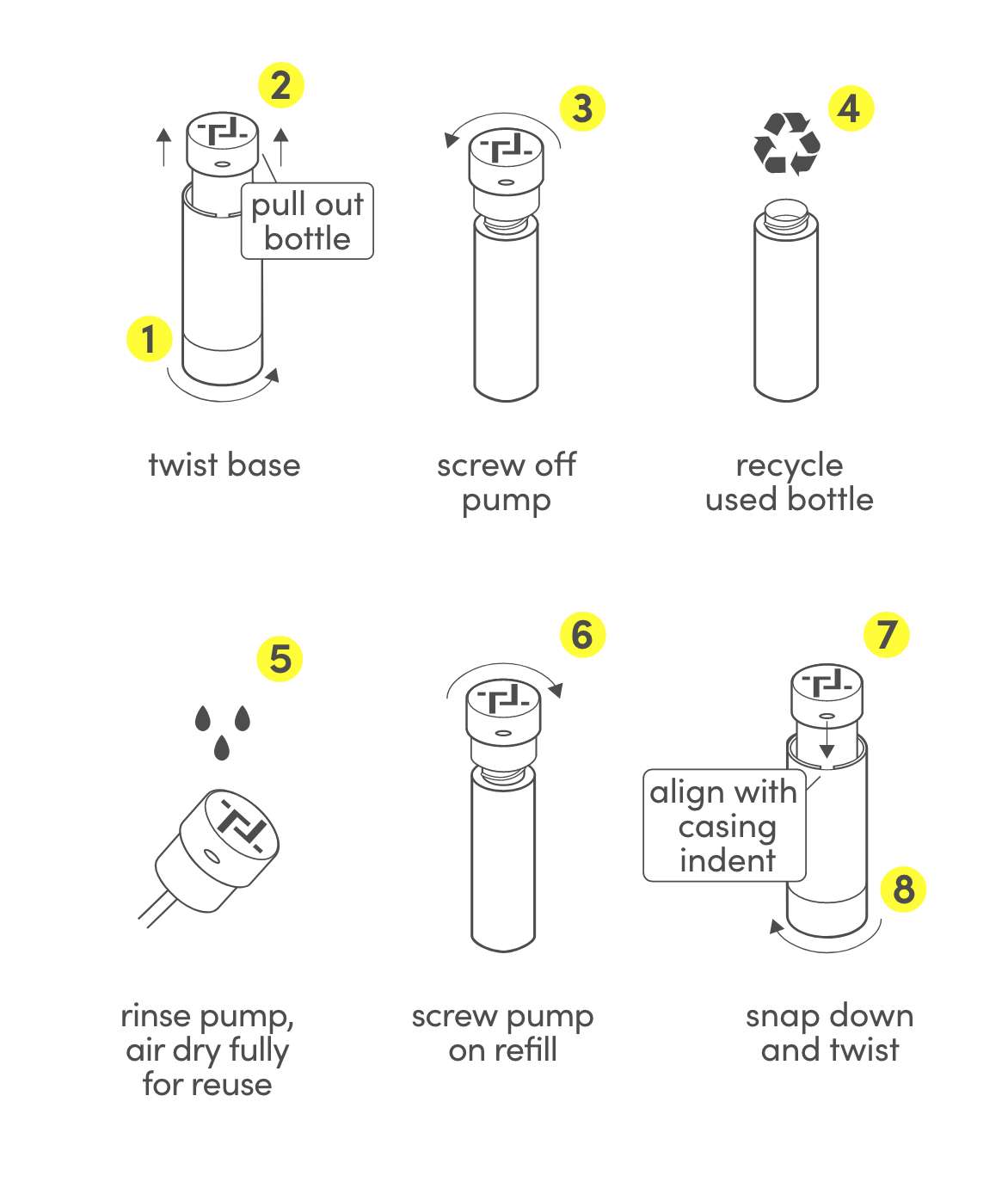 2

pull out bottle

1

twist base

3

screw off pump

4

recycle used bottle

5

rinse pump, air dry fully for reuse

6

screw pump on refill

7

align with casing indent

8

snap down and twist