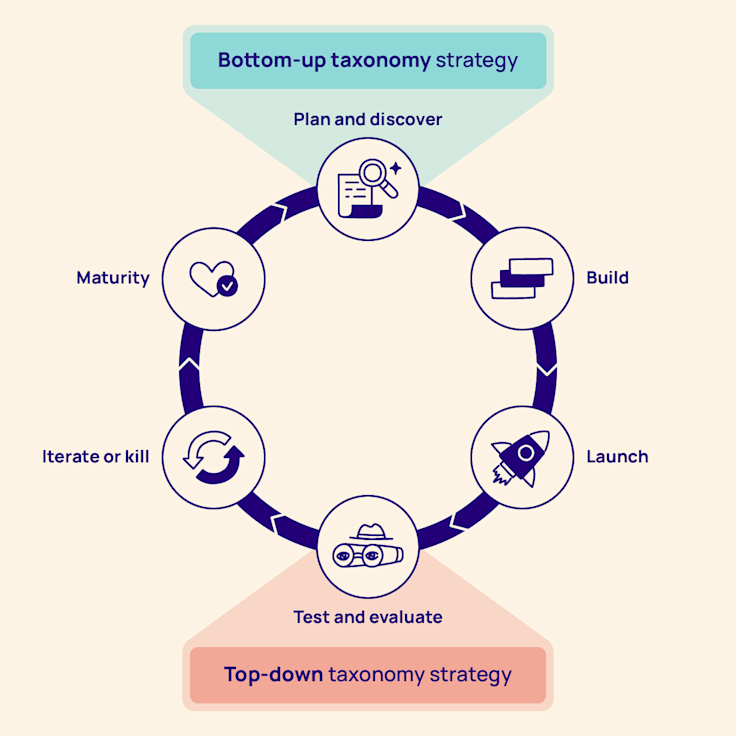 Bottom-up taxonomy strategy

Plan and discover

Build

Launch

Test and evaluate

Iterate or kill

Maturity

Top-down taxonomy strategy