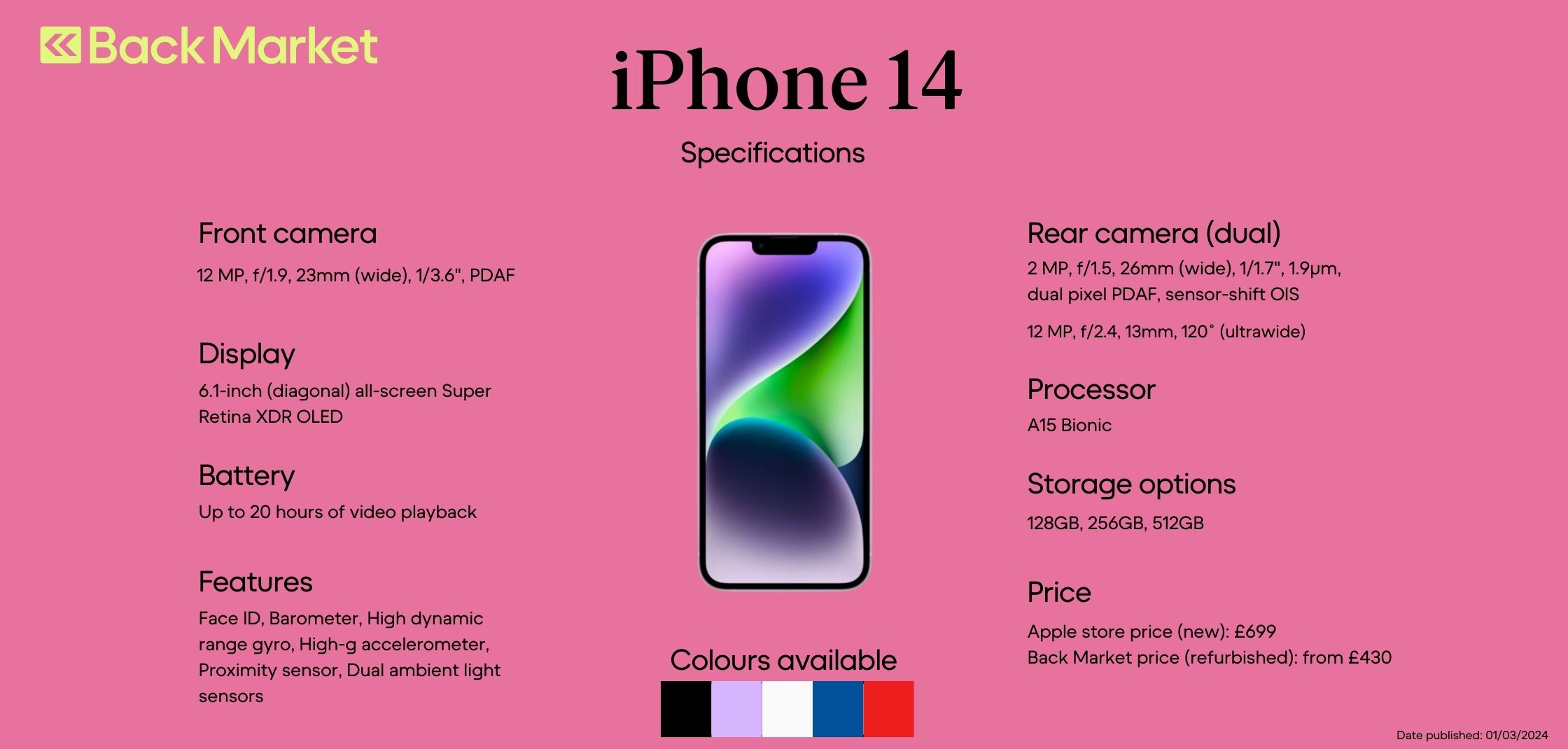 Back Market

iPhone 14

Specifications

Front camera

12 MP, f/1.9, 23mm (wide), 1/3.6", PDAF

Display

6.1-inch (diagonal) all-screen Super Retina XDR OLED

Battery

Up to 20 hours of video playback

Features

Face ID, Barometer, High dynamic range gyro, High-g accelerometer, Proximity sensor, Dual ambient light sensors

Colours available

Rear camera (dual)

2 MP, f/1.5, 26mm (wide), 1/1.7", 1.9µm, dual pixel PDAF, sensor-shift OIS

12 MP, f/2.4, 13mm, 120˚ (ultrawide)

Processor

A15 Bionic

Storage options

128GB, 256GB, 512GB

Price

Apple store price (new): £699
Back Market price (refurbished): from £430

Date published: 01/03/2024