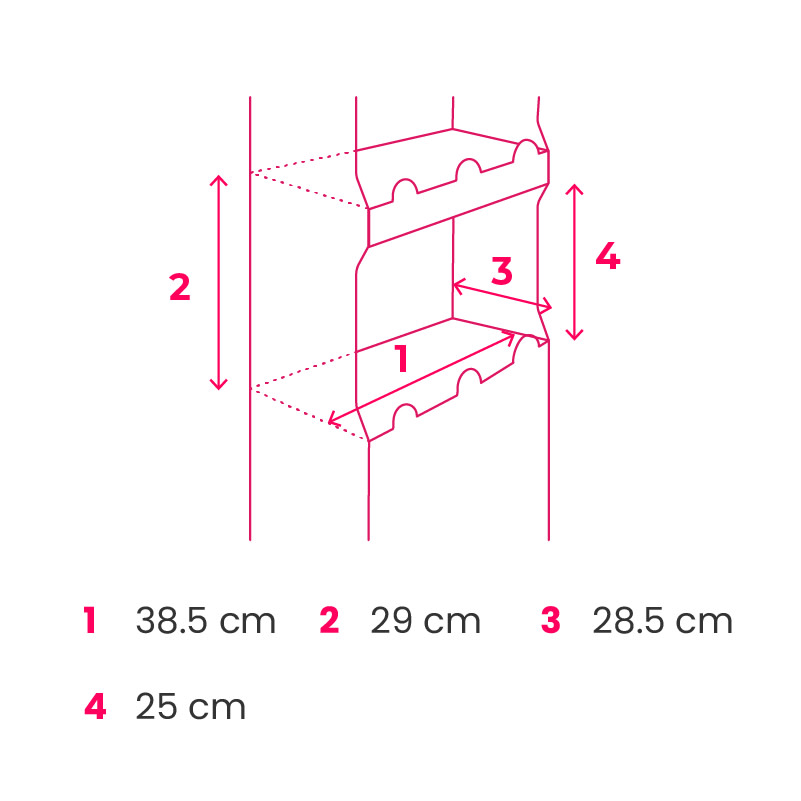 2

3

4

1

1 38.5 cm 2 29 cm 3 28.5 cm

4 25 cm