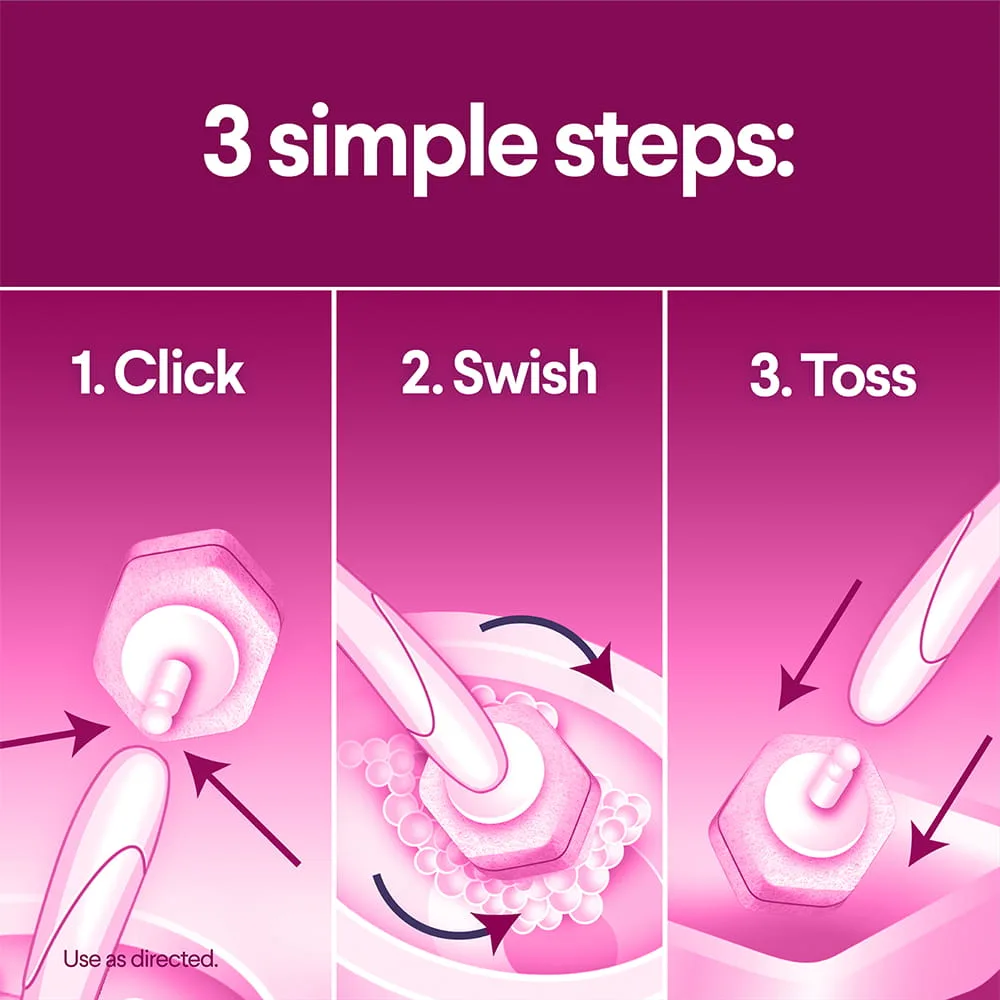 3 simple steps:

1. Click

2. Swish

3. Toss

Use as directed.