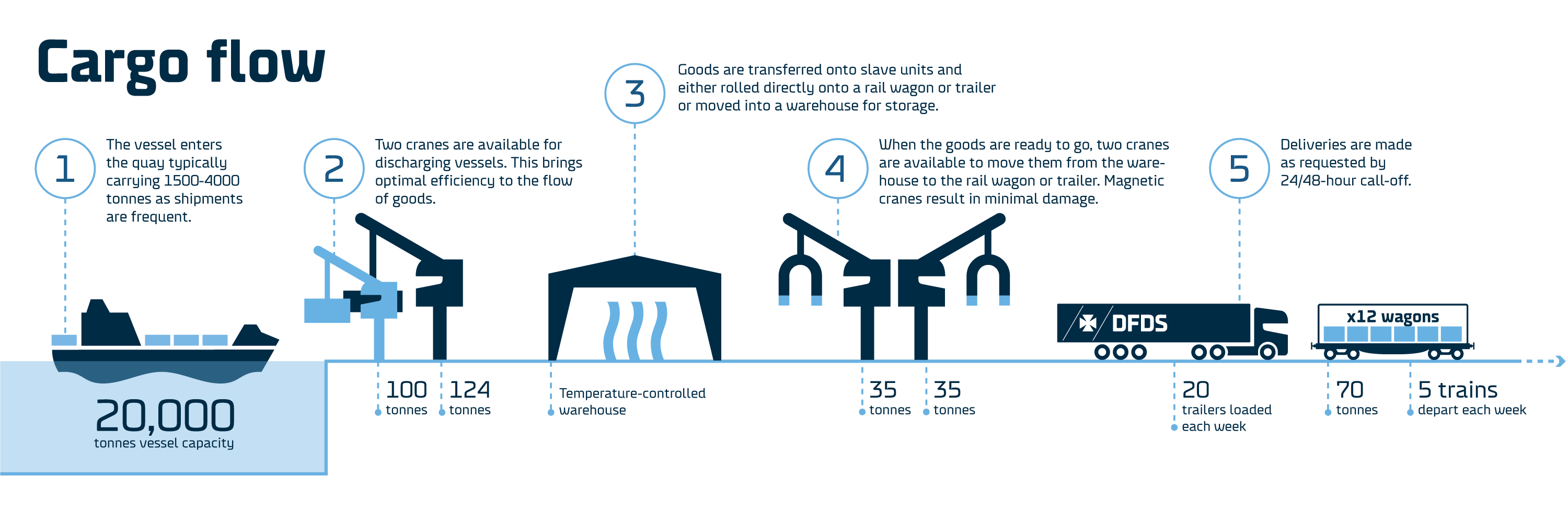 Cargo flow

1
The vessel enters the quay typically carrying 1500-4000 tonnes as shipments are frequent.

2
Two cranes are available for discharging vessels. This brings optimal efficiency to the flow of goods.

3
Goods are transferred onto slave units and either rolled directly onto a rail wagon or trailer or moved into a warehouse for storage.

4
When the goods are ready to go, two cranes are available to move them from the warehouse to the rail wagon or trailer. Magnetic cranes result in minimal damage.

5
Deliveries are made as requested by 24/48-hour call-off.

DFDS

x12 wagons

20,000
tonnes vessel capacity

100
tonnes

124
tonnes

Temperature-controlled warehouse

35
tonnes

35
tonnes

20
trailers loaded each week

70
tonnes

5 trains
depart each week