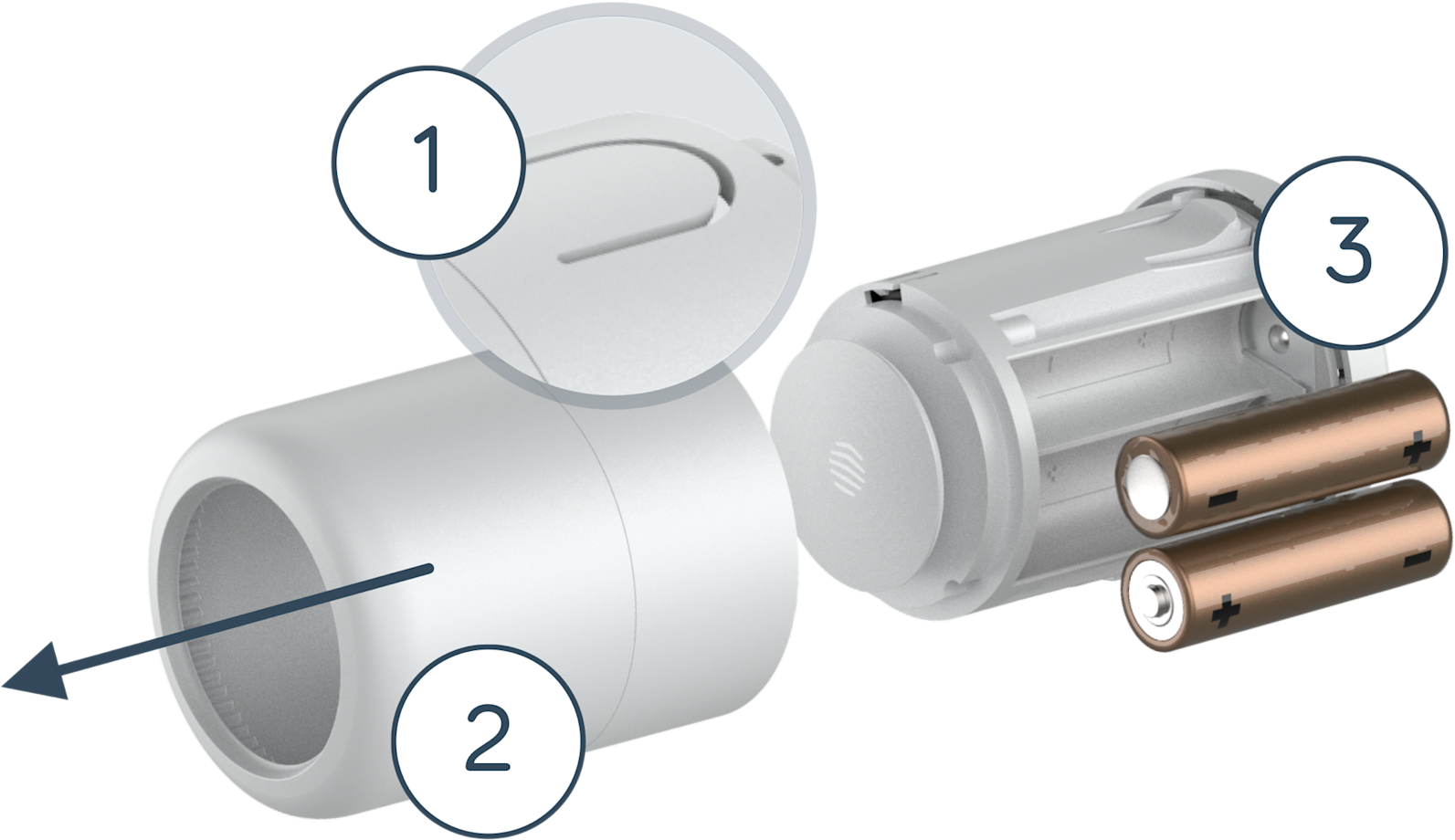 1

3

2