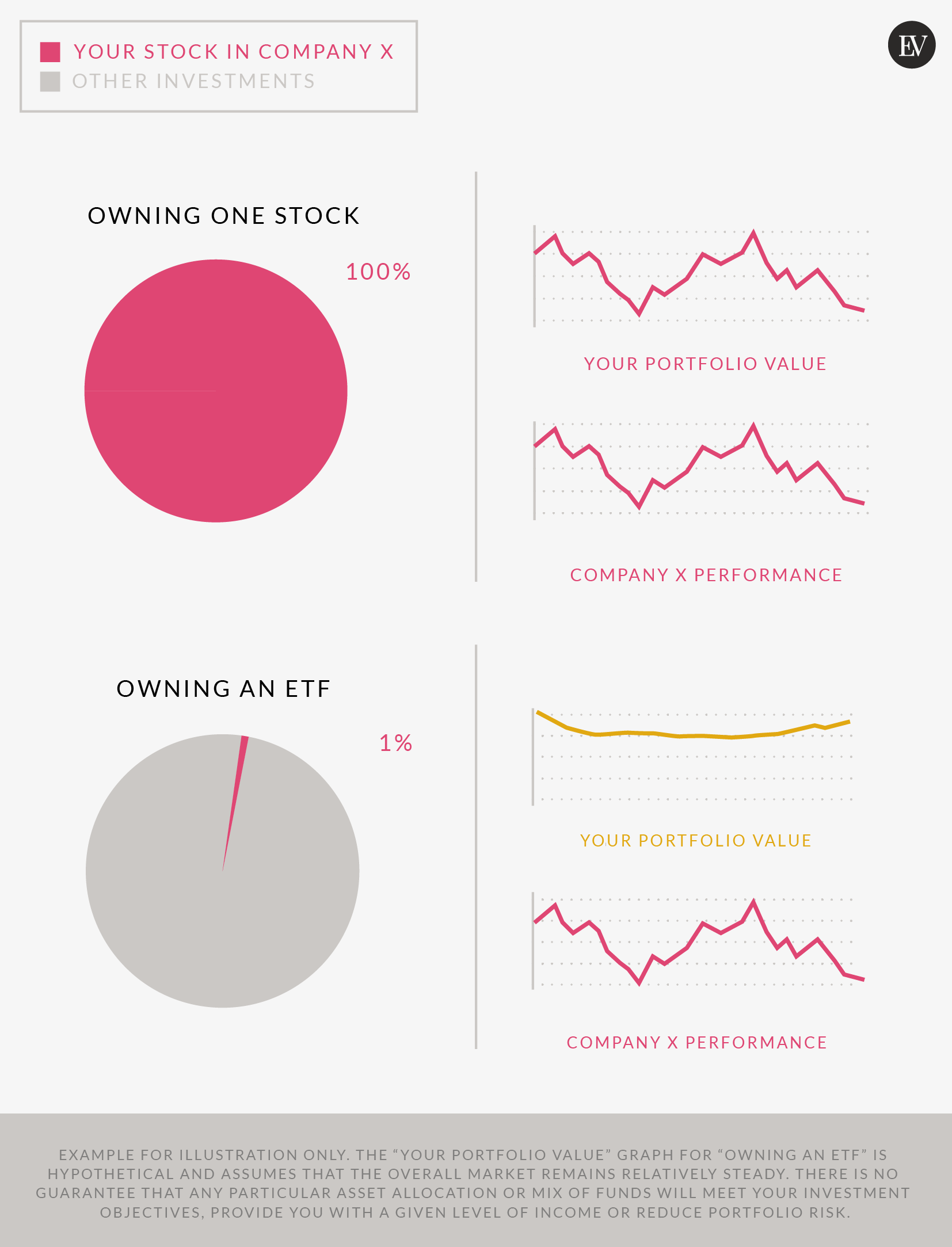 YOUR STOCK IN COMPANY X
OTHER INVESTMENTS

EV

OWNING ONE STOCK

100%

YOUR PORTFOLIO VALUE

COMPANY X PERFORMANCE

OWNING AN ETF

1%

YOUR PORTFOLIO VALUE

COMPANY X PERFORMANCE

EXAMPLE FOR ILLUSTRATION ONLY. THE “YOUR PORTFOLIO VALUE” GRAPH FOR “OWNING AN ETF” IS HYPOTHETICAL AND ASSUMES THAT THE OVERALL MARKET REMAINS RELATIVELY STEADY. THERE IS NO GUARANTEE THAT ANY PARTICULAR ASSET ALLOCATION OR MIX OF FUNDS WILL MEET YOUR INVESTMENT OBJECTIVES, PROVIDE YOU WITH A GIVEN LEVEL OF INCOME OR REDUCE PORTFOLIO RISK.