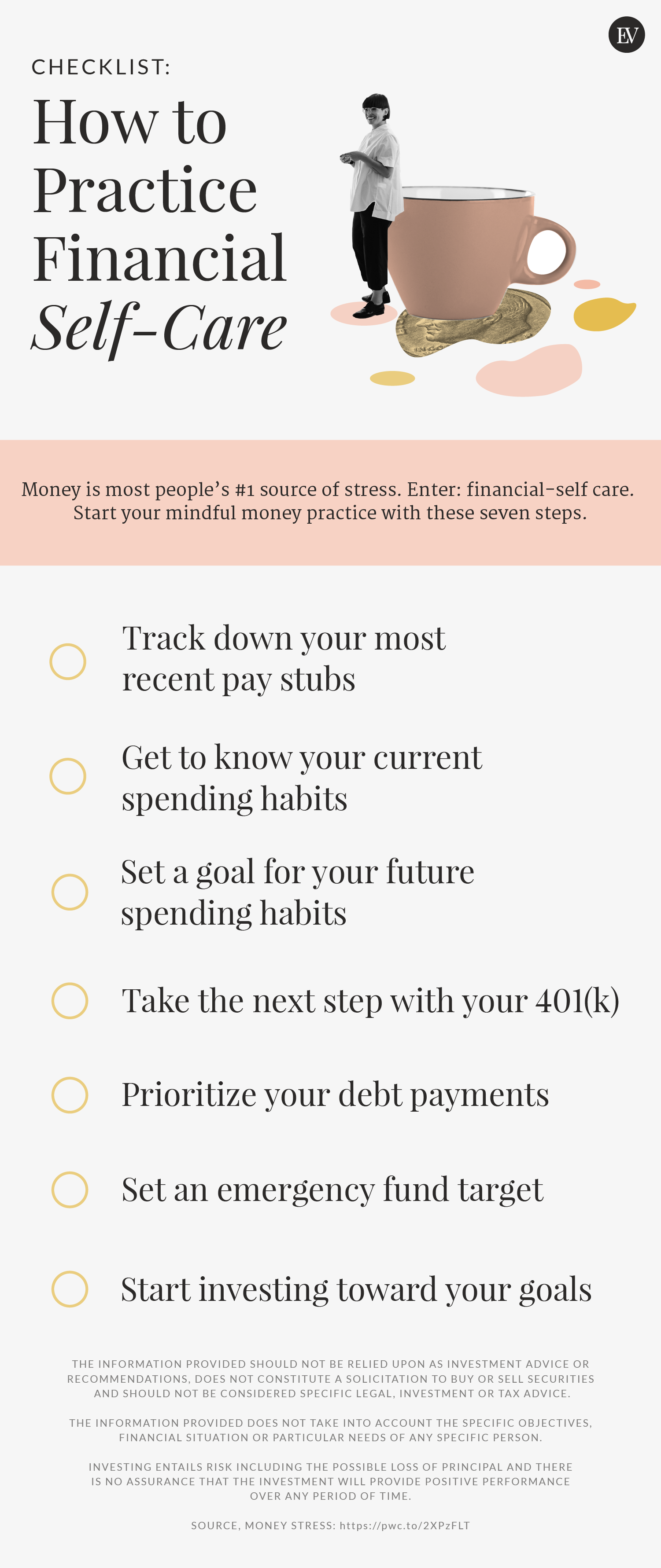 EV

CHECKLIST:

How to Practice Financial Self-Care

Money is most people's #1 source of stress. Enter: financial-self care. Start your mindful money practice with these seven steps.

Track down your most recent pay stubs

Get to know your current spending habits

Set a goal for your future spending habits

Take the next step with your 401(k)

Prioritize your debt payments

Set an emergency fund target

Start investing toward your goals

THE INFORMATION PROVIDED SHOULD NOT BE RELIED UPON AS INVESTMENT ADVICE OR RECOMMENDATIONS, DOES NOT CONSTITUTE A SOLICITATION TO BUY OR SELL SECURITIES AND SHOULD NOT BE CONSIDERED SPECIFIC LEGAL, INVESTMENT OR TAX ADVICE.

THE INFORMATION PROVIDED DOES NOT TAKE INTO ACCOUNT THE SPECIFIC OBJECTIVES, FINANCIAL SITUATION OR PARTICULAR NEEDS OF ANY SPECIFIC PERSON.

INVESTING ENTAILS RISK INCLUDING THE POSSIBLE LOSS OF PRINCIPAL AND THERE IS NO ASSURANCE THAT THE INVESTMENT WILL PROVIDE POSITIVE PERFORMANCE OVER ANY PERIOD OF TIME.

SOURCE, MONEY STRESS: https://pwc.to/2XPzFLT