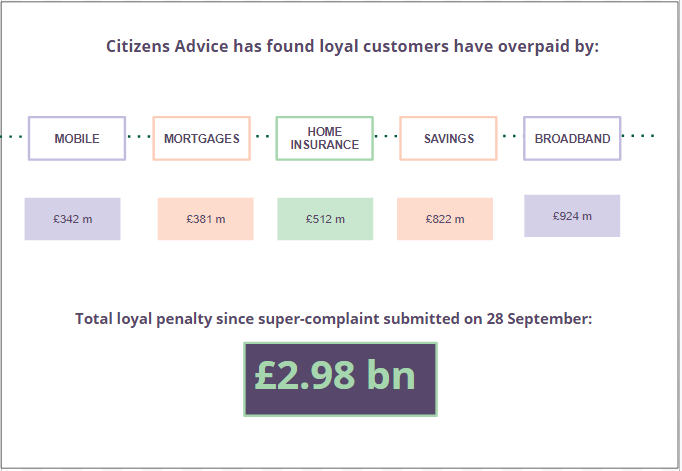 Citizens Advice has found loyal customers have overpaid by:

MOBILE

MORTGAGES

HOME INSURANCE

SAVINGS

BROADBAND

£342 m

£381 m

£512 m

£822 m

£924 m

Total loyal penalty since super-complaint submitted on 28 September:

£2.98 bn