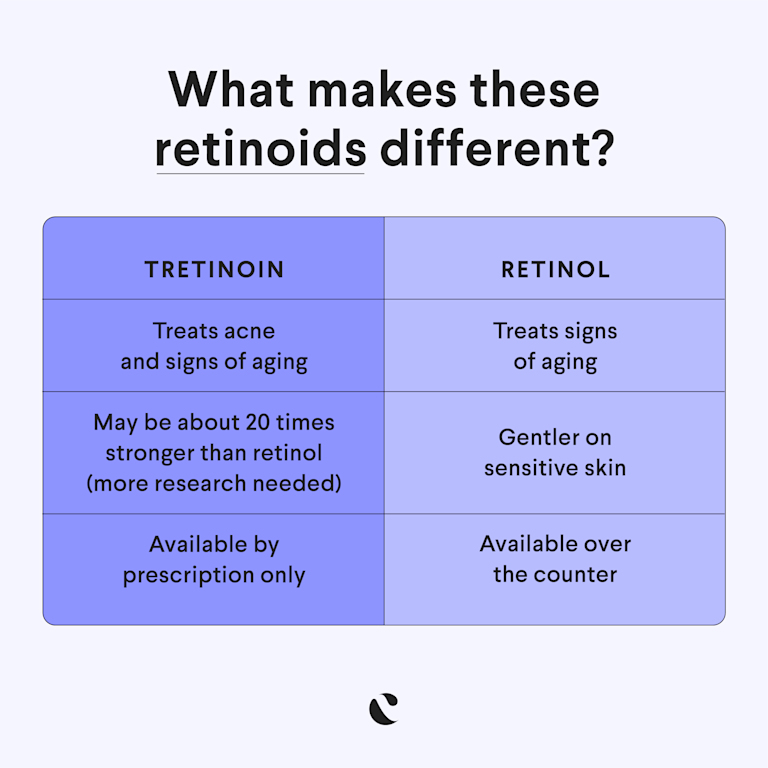 What makes these retinoids different?

| TRETINOIN | RETINOL |
|---|---|
| Treats acne and signs of aging | Treats signs of aging |
| May be about 20 times stronger than retinol (more research needed) | Gentler on sensitive skin |
| Available by prescription only | Available over the counter |