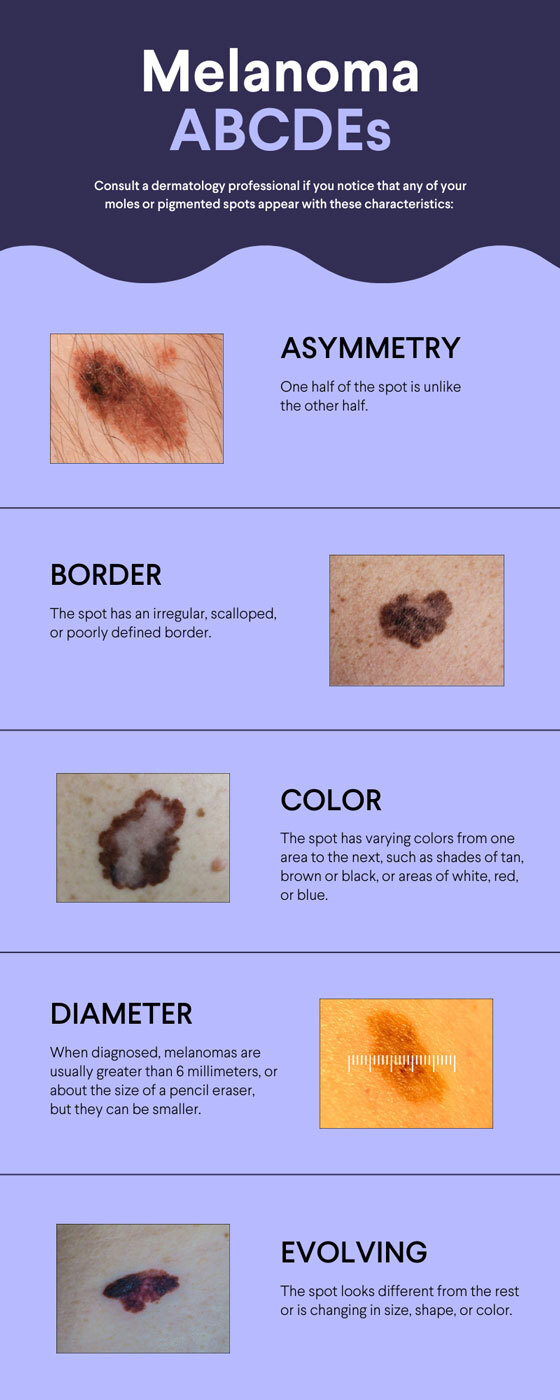 Melanoma ABCDEs

Consult a dermatology professional if you notice that any of your moles or pigmented spots appear with these characteristics:

ASYMMETRY

One half of the spot is unlike the other half.

BORDER

The spot has an irregular, scalloped, or poorly defined border.

COLOR

The spot has varying colors from one area to the next, such as shades of tan, brown or black, or areas of white, red, or blue.

DIAMETER

When diagnosed, melanomas are usually greater than 6 millimeters, or about the size of a pencil eraser, but they can be smaller.

EVOLVING

The spot looks different from the rest or is changing in size, shape, or color.