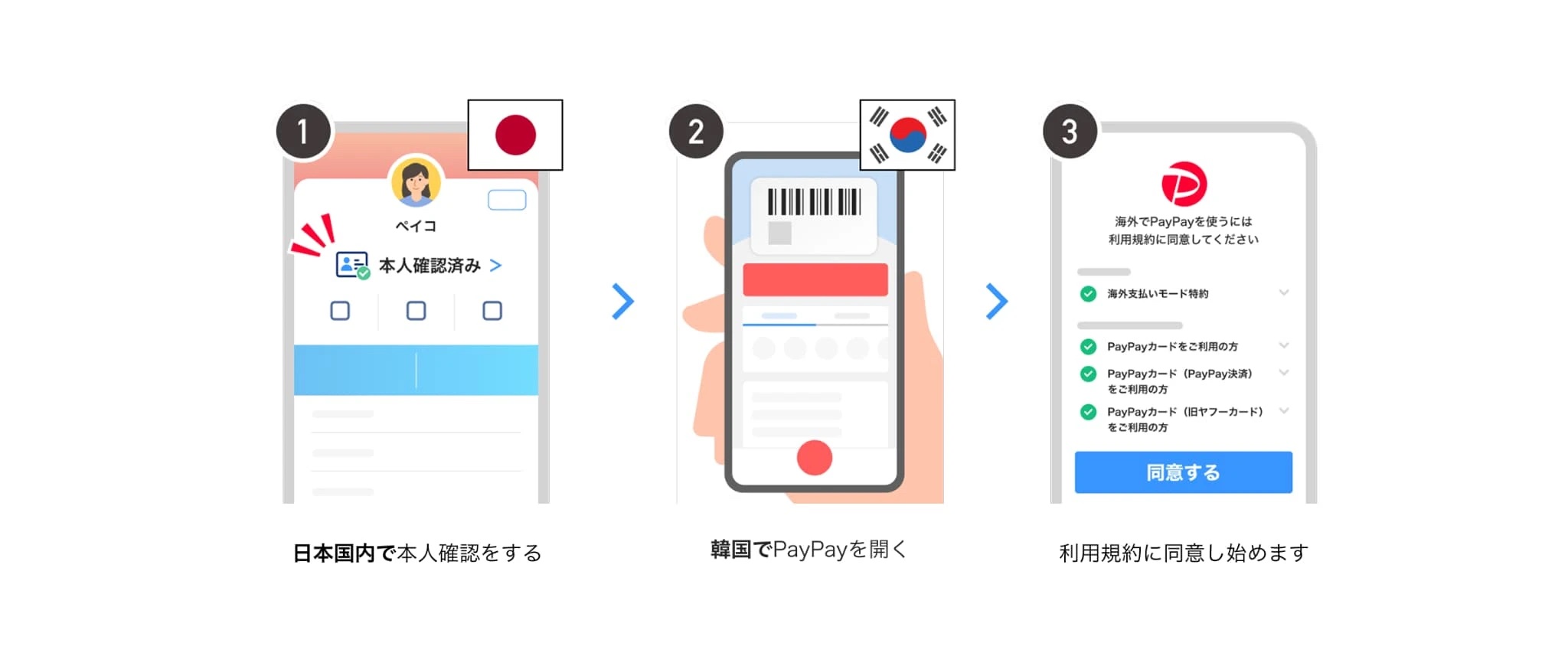 1

ペイコ

本人確認済み >

日本国内で本人確認をする

2

韓国でPayPayを開く

3

海外でPayPayを使うには
利用規約に同意してください

海外支払いモード特約

PayPayカードをご利用の方

PayPayカード（PayPay決済）をご利用の方

PayPayカード（旧ヤフーカード）をご利用の方

同意する

利用規約に同意し始めます