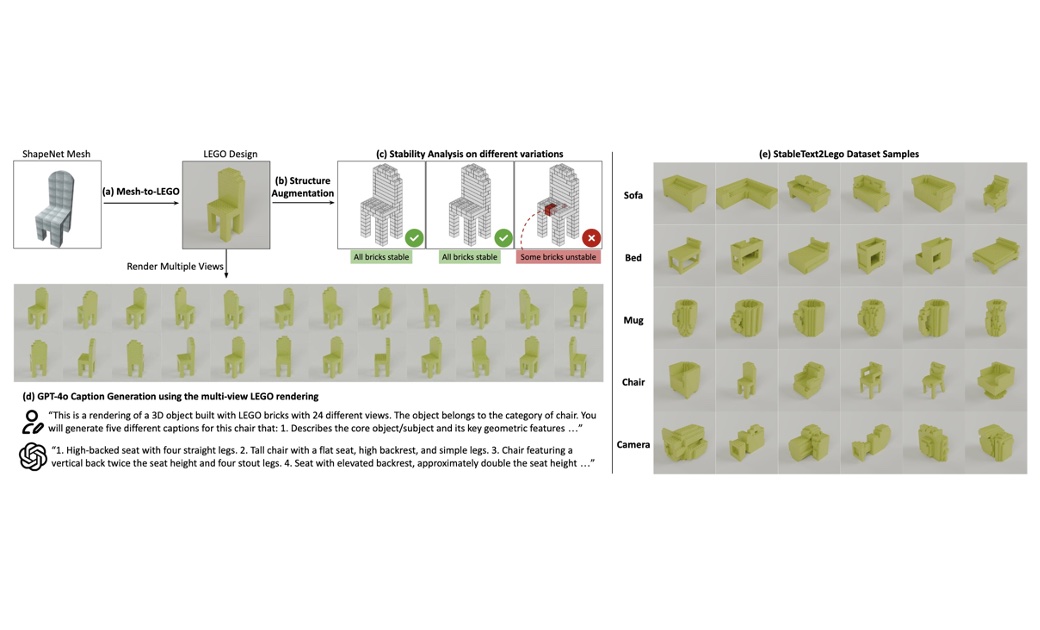 ShapeNet Mesh

(a) Mesh-to-LEGO

LEGO Design

(b) Structure Augmentation

(c) Stability Analysis on different variations

All bricks stable

All bricks stable

Some bricks unstable

Render Multiple Views

(d) GPT-4o Caption Generation using the multi-view LEGO rendering

"This is a rendering of a 3D object built with LEGO bricks with 24 different views. The object belongs to the category of chair. You will generate five different captions for this chair that: 1. Describes the core object/subject and its key geometric features …"

"1. High-backed seat with four straight legs. 2. Tall chair with a flat seat, high backrest, and simple legs. 3. Chair featuring a vertical back twice the seat height and four stout legs. 4. Seat with elevated backrest, approximately double the seat height …"

(e) StableText2Lego Dataset Samples

Sofa

Bed

Mug

Chair

Camera