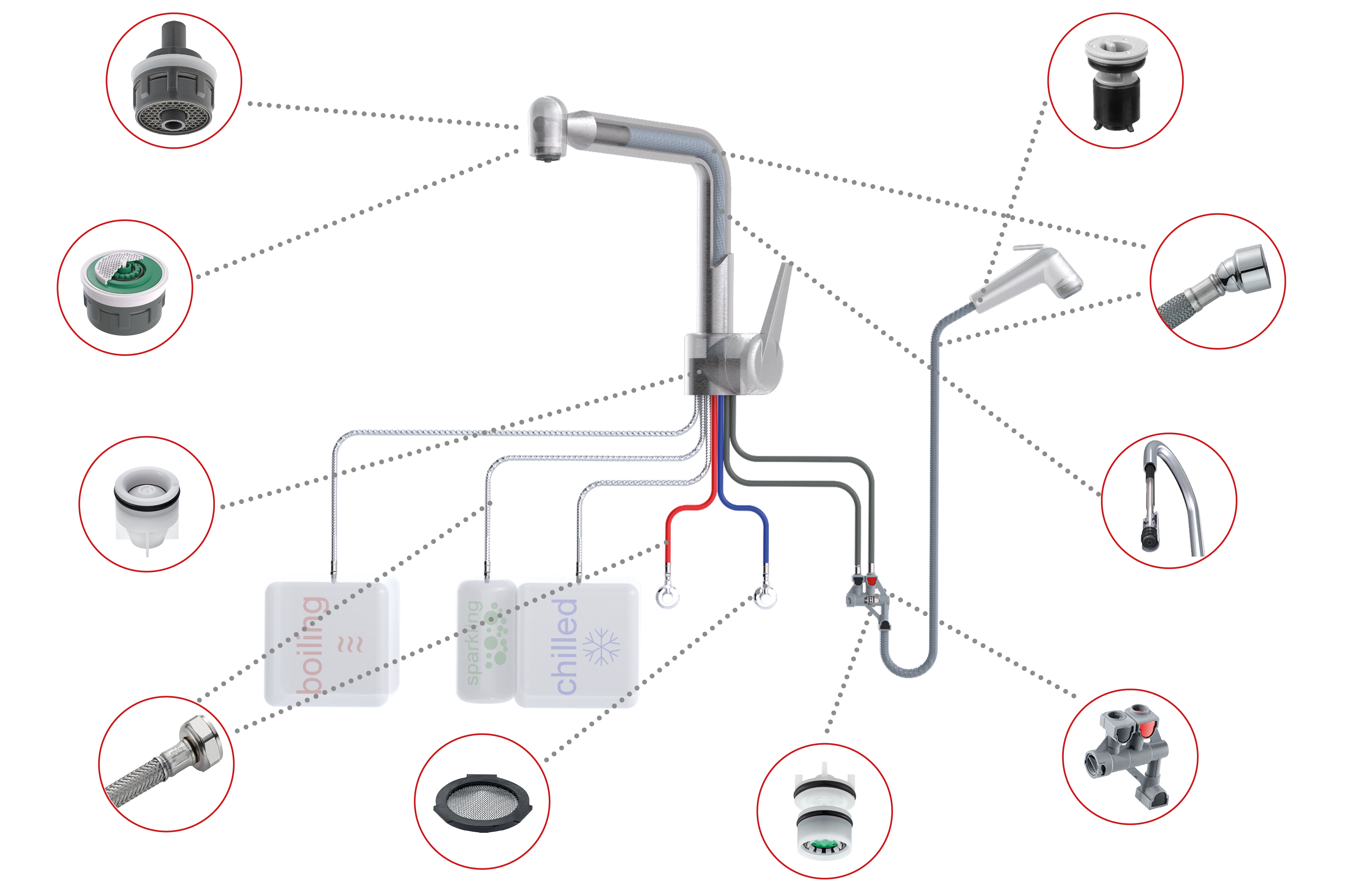 boiling

sparkling

chilled