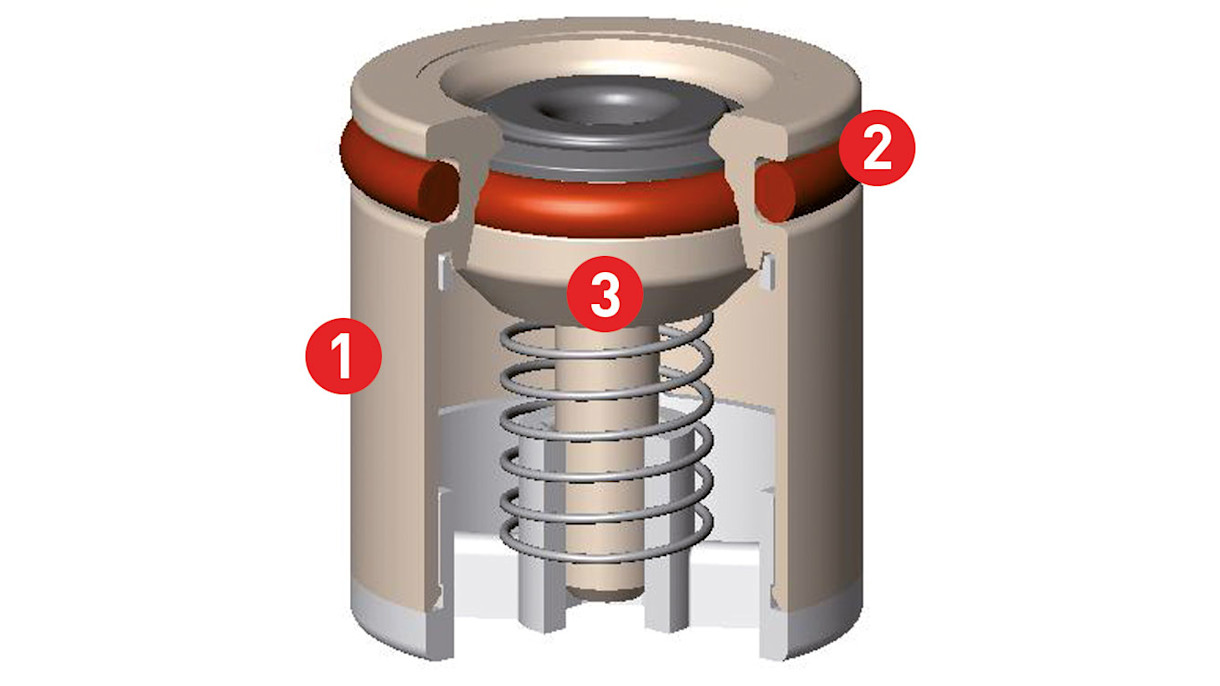 2
3
1