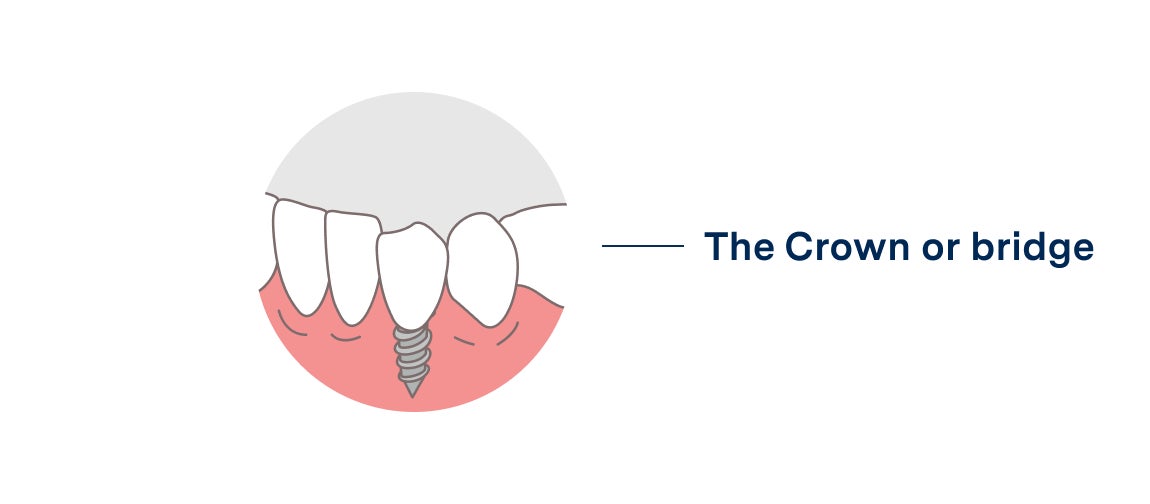 The Crown or bridge