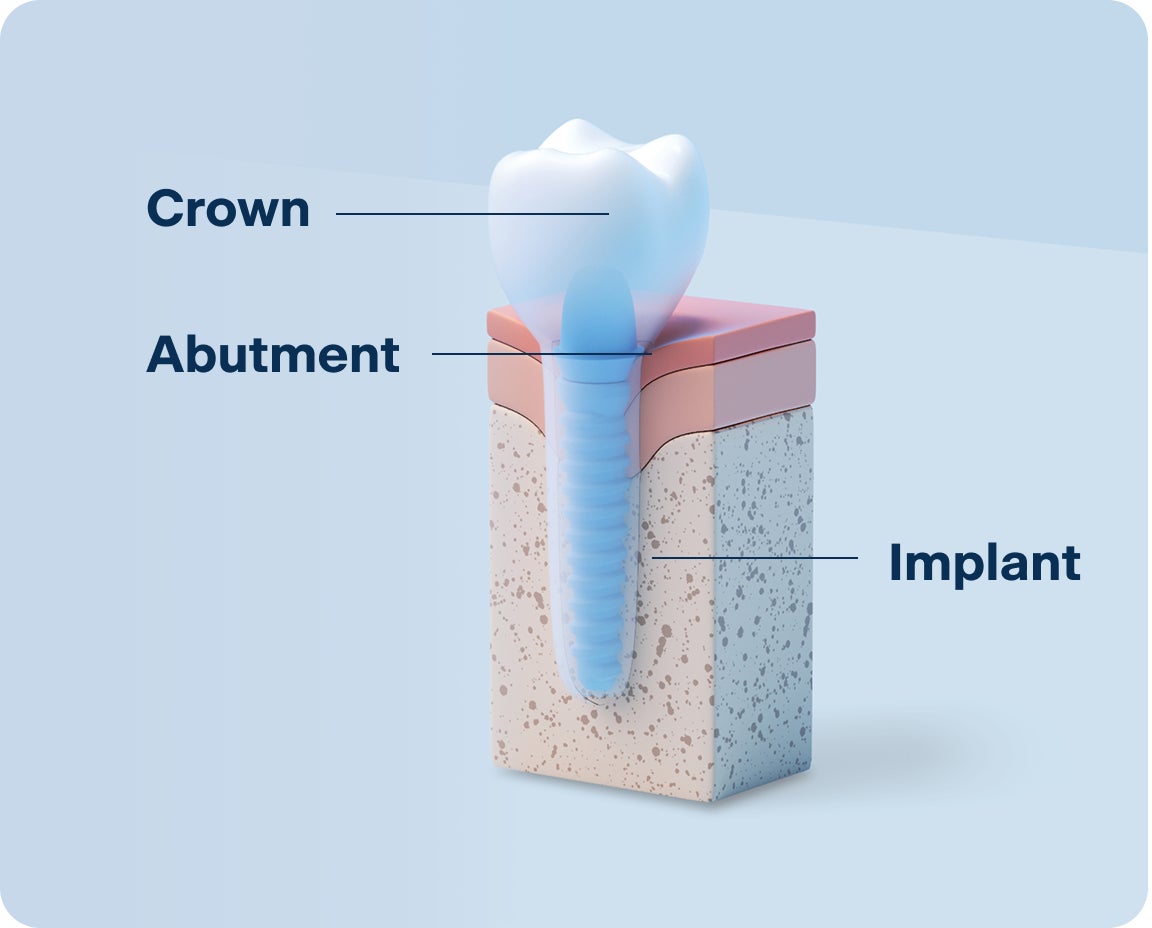 Crown

Abutment

Implant