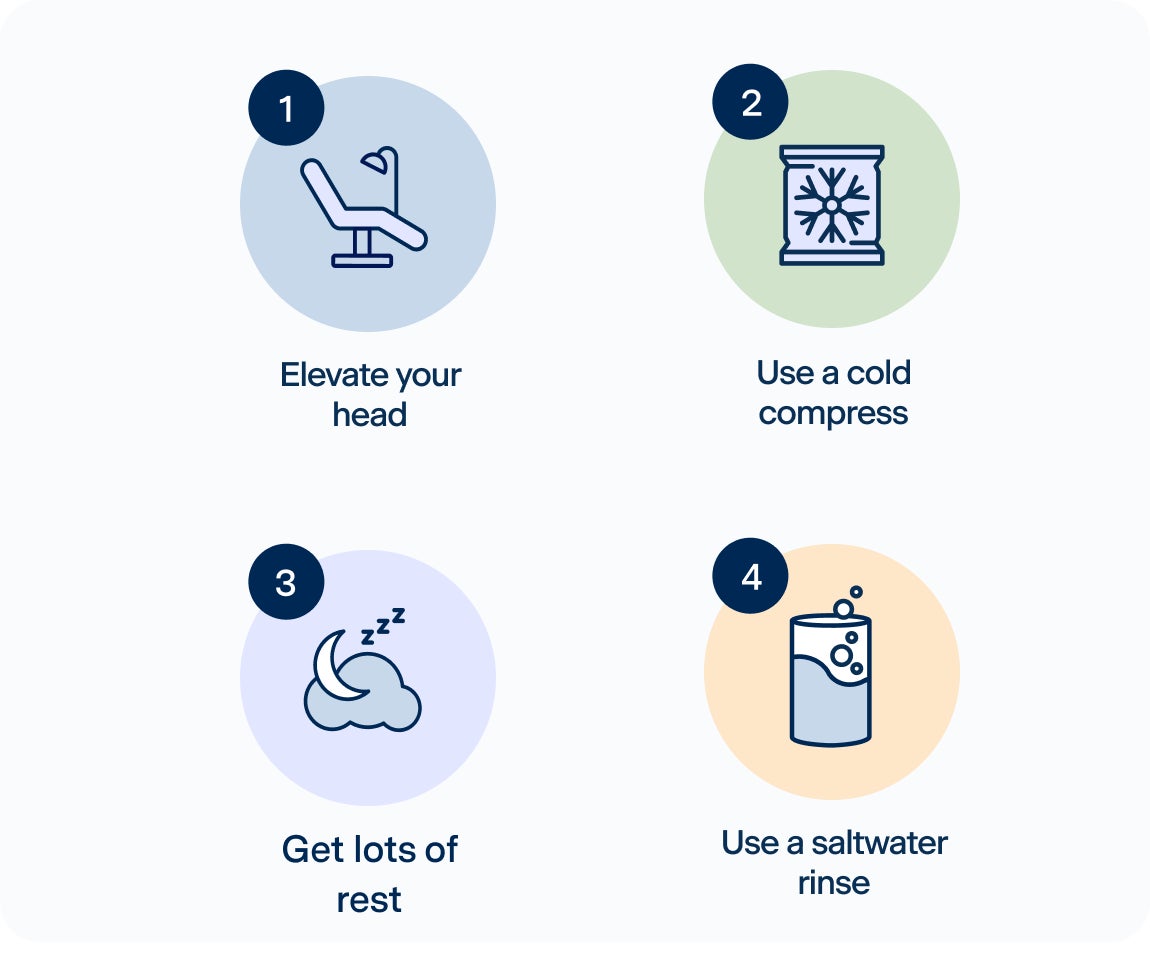 1

Elevate your head

2

Use a cold compress

3

zzz

Get lots of rest

4

Use a saltwater rinse