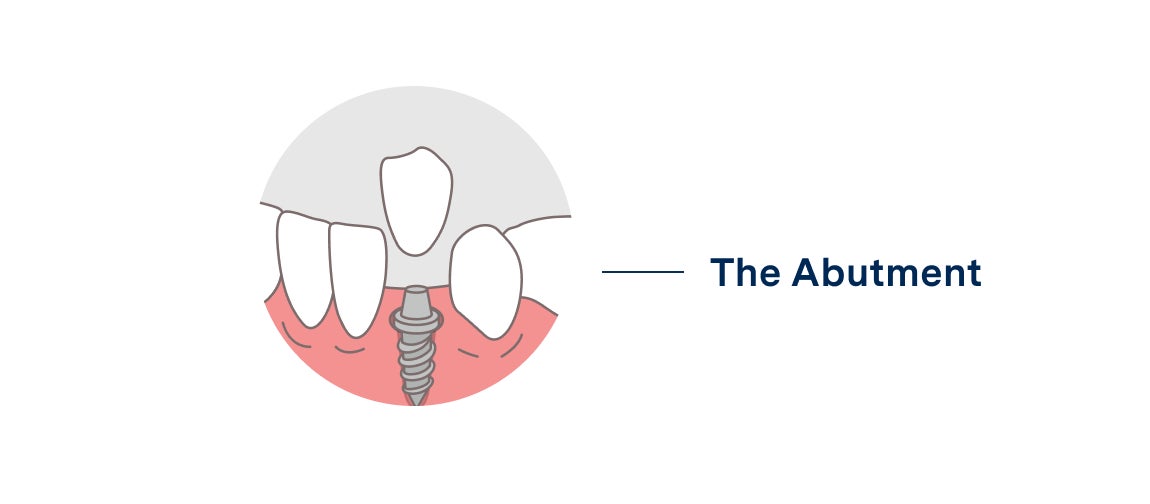 The Abutment