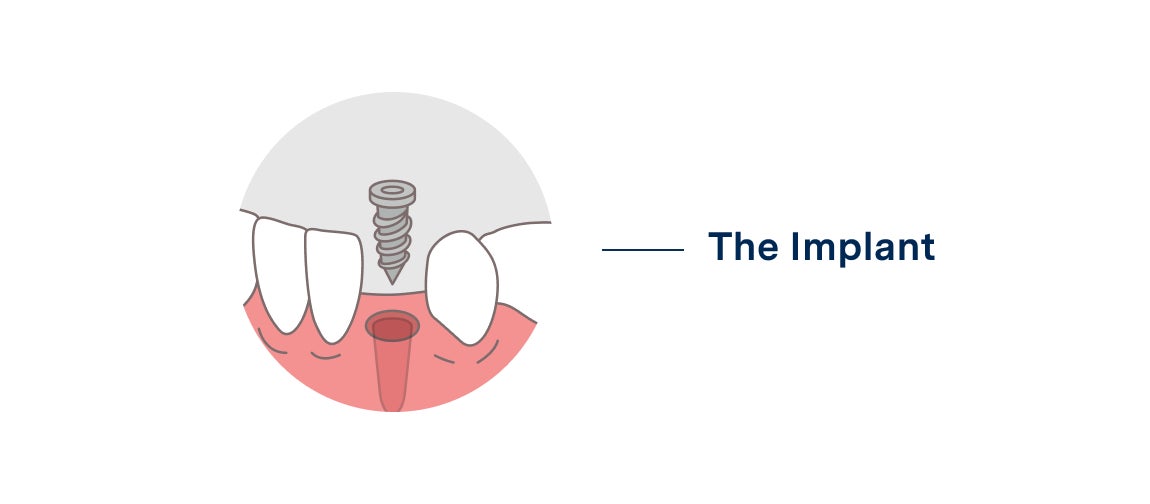 The Implant