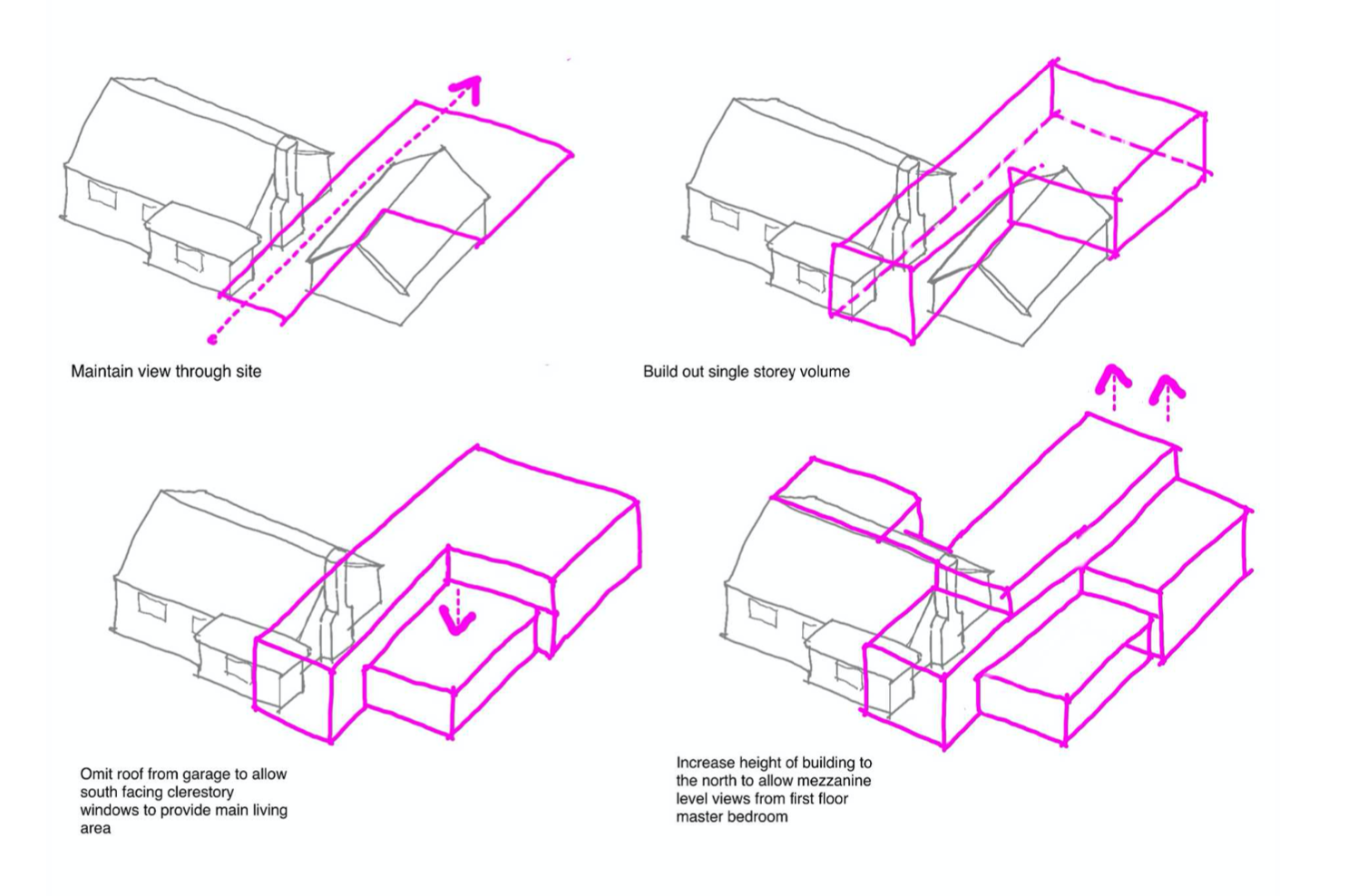 Maintain view through site

Build out single storey volume

Omit roof from garage to allow south facing clerestory windows to provide main living area

Increase height of building to the north to allow mezzanine level views from first floor master bedroom